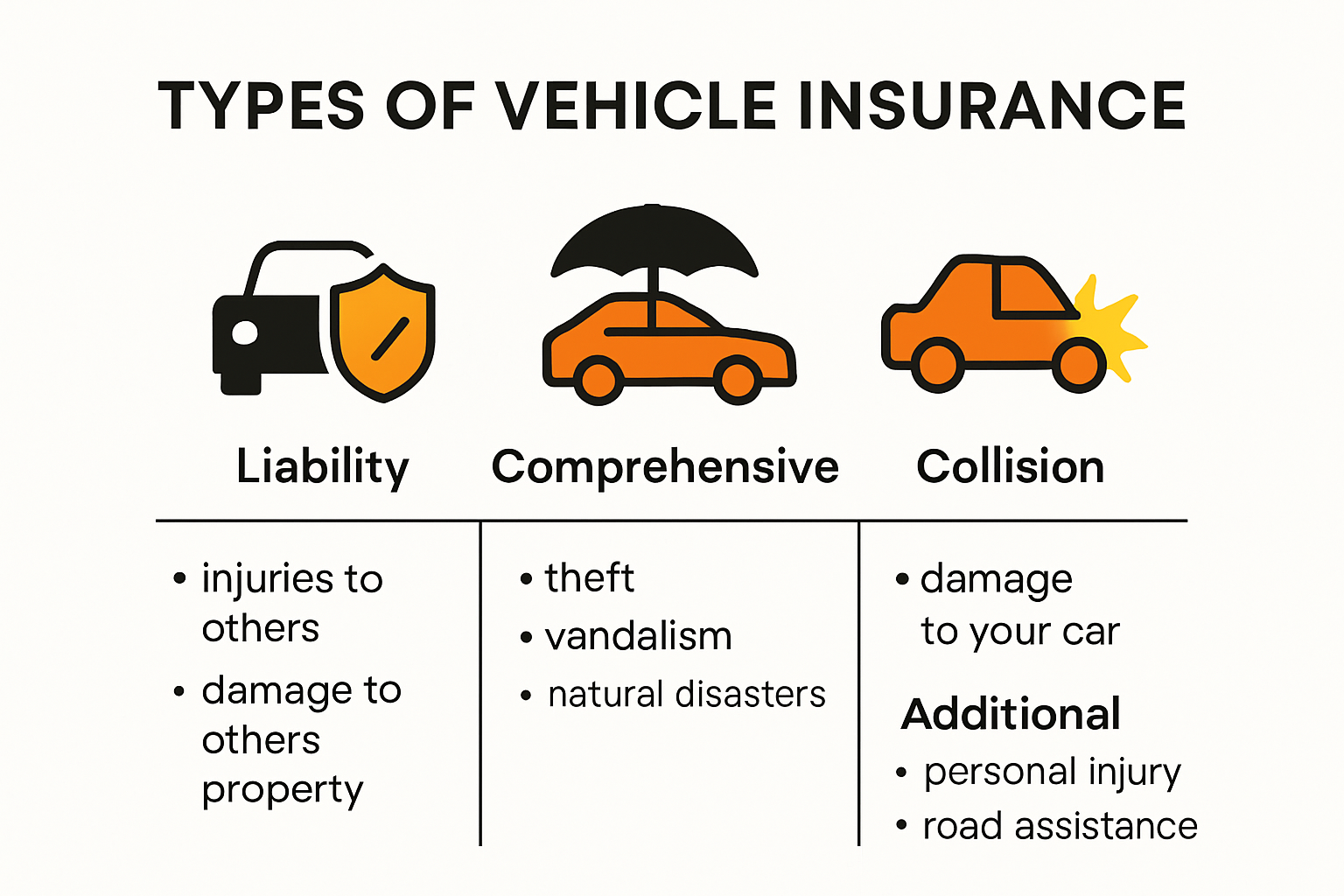 TYPES OF VEHICLE INSURANCE

Liability

• injuries to others
• damage to others property

Comprehensive

• theft
• vandalism
• natural disasters

Collision

• damage to your car

Additional

• personal injury
• road assistance