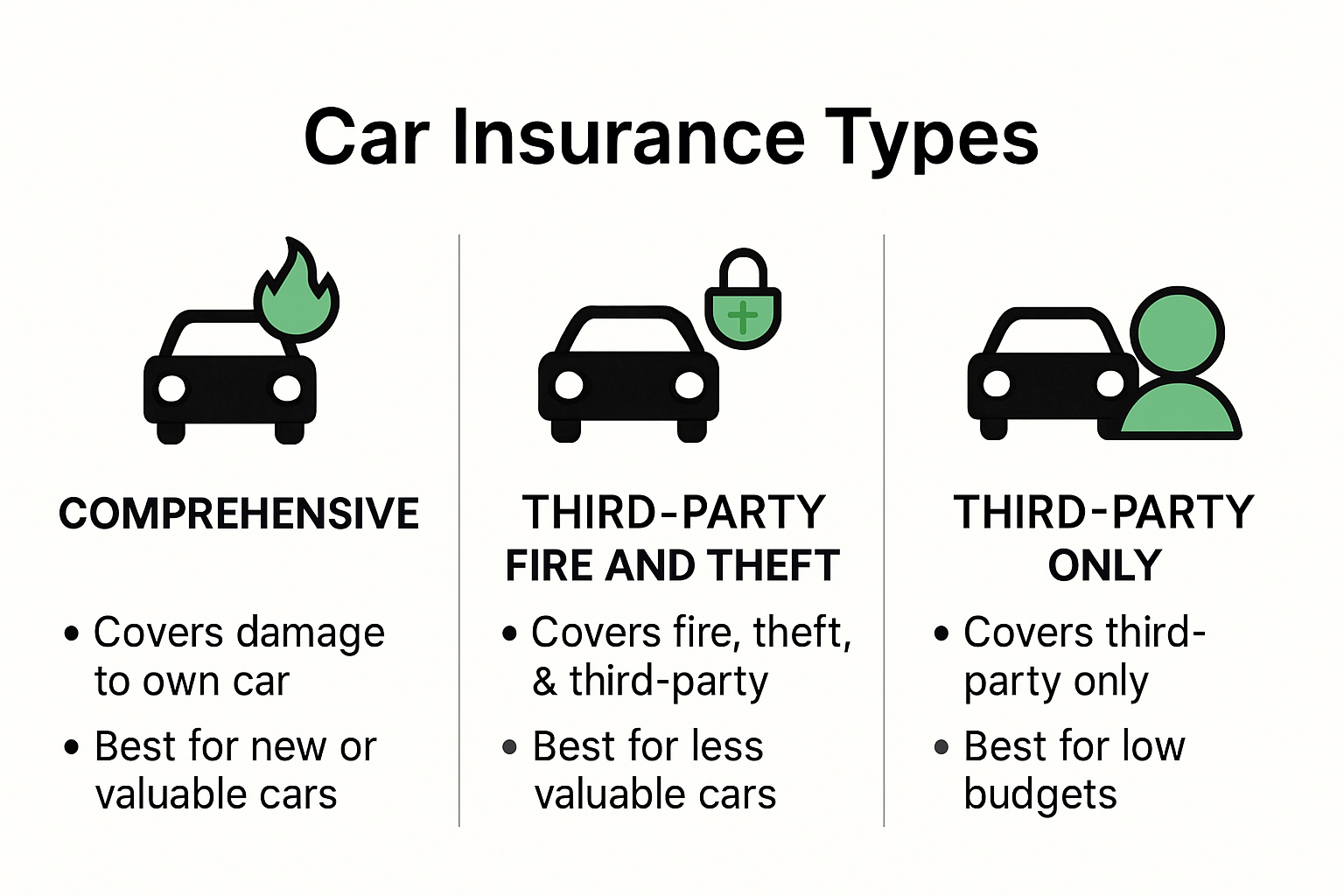 Car Insurance Types

COMPREHENSIVE

• Covers damage to own car
• Best for new or valuable cars

THIRD-PARTY FIRE AND THEFT

• Covers fire, theft, & third-party
• Best for less valuable cars

THIRD-PARTY ONLY

• Covers third-party only
• Best for low budgets