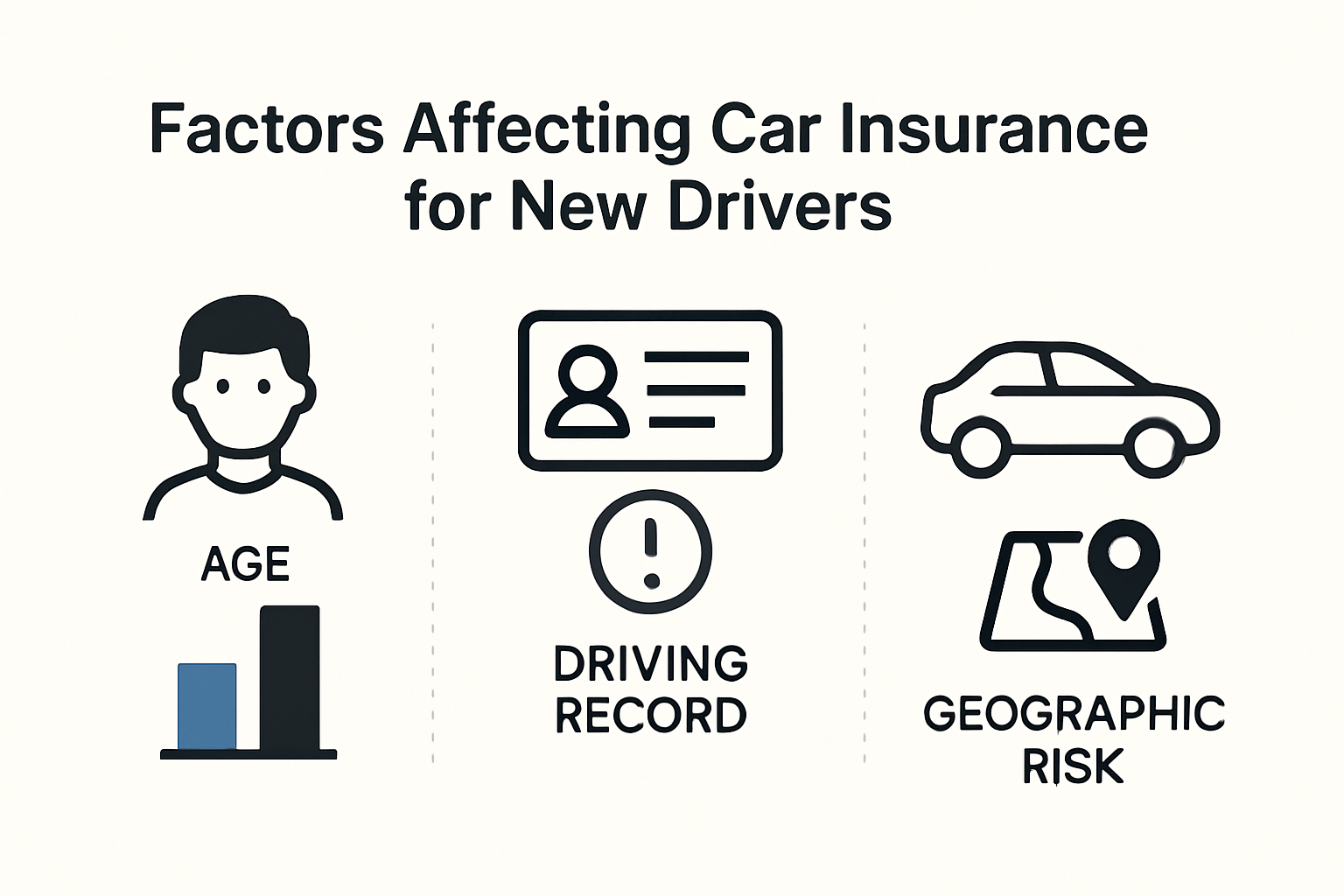 Factors Affecting Car Insurance for New Drivers

AGE

DRIVING RECORD

GEOGRAPHIC RISK