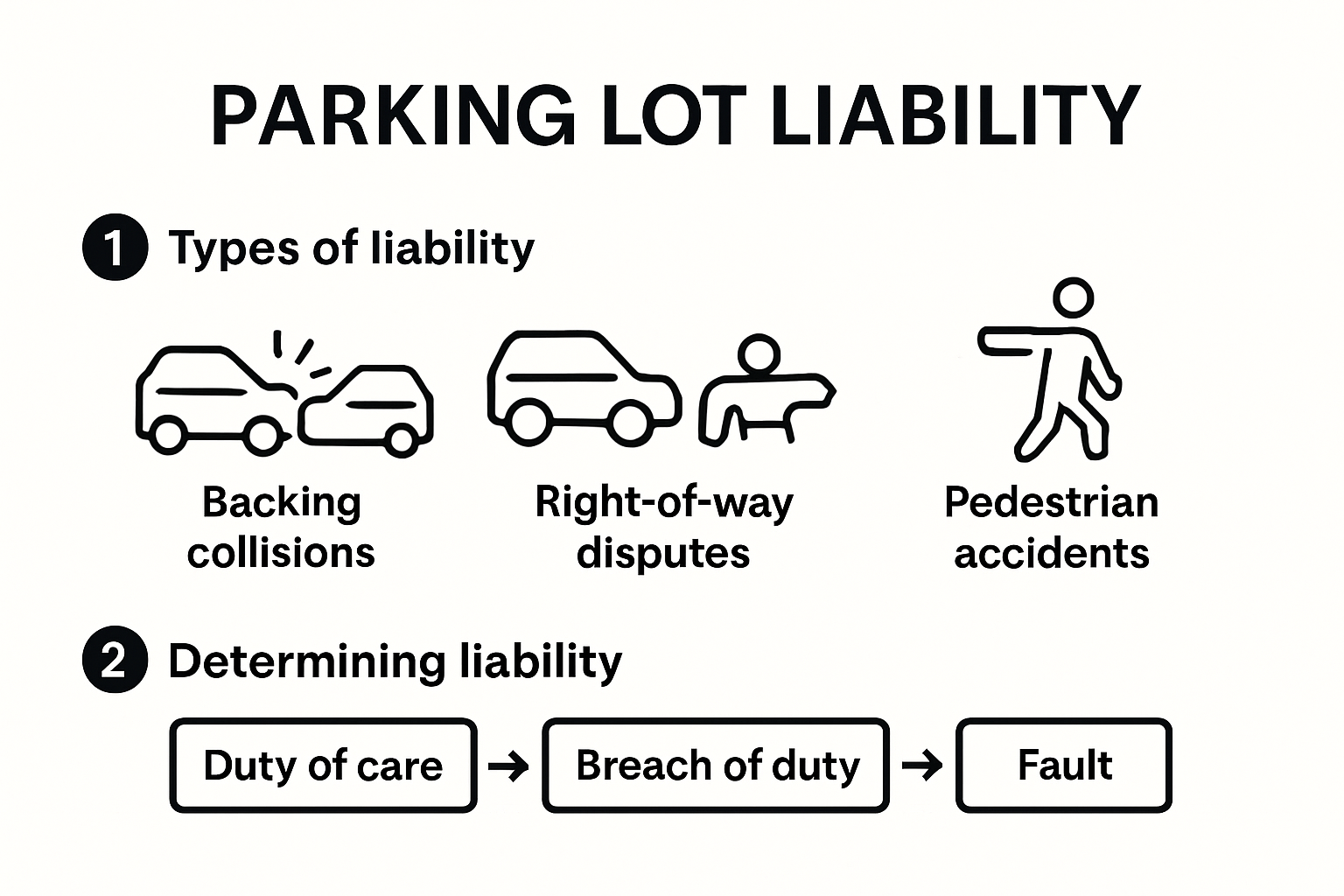 PARKING LOT LIABILITY

1 Types of liability

Backing collisions

Right-of-way disputes

Pedestrian accidents

2 Determining liability

Duty of care → Breach of duty → Fault