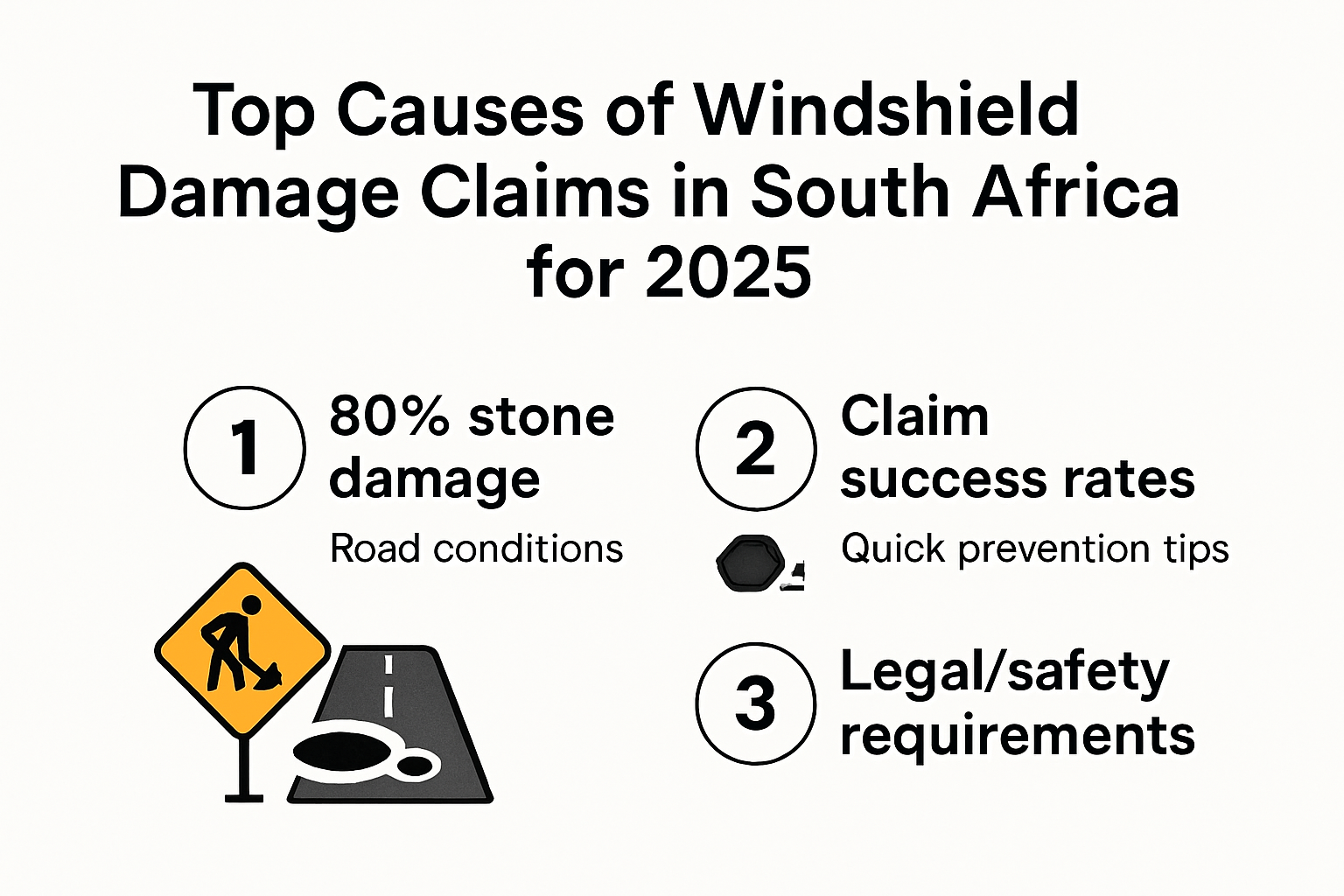 Top Causes of Windshield Damage Claims in South Africa for 2025

1 80% stone damage

Road conditions

2 Claim success rates

Quick prevention tips

3 Legal/safety requirements