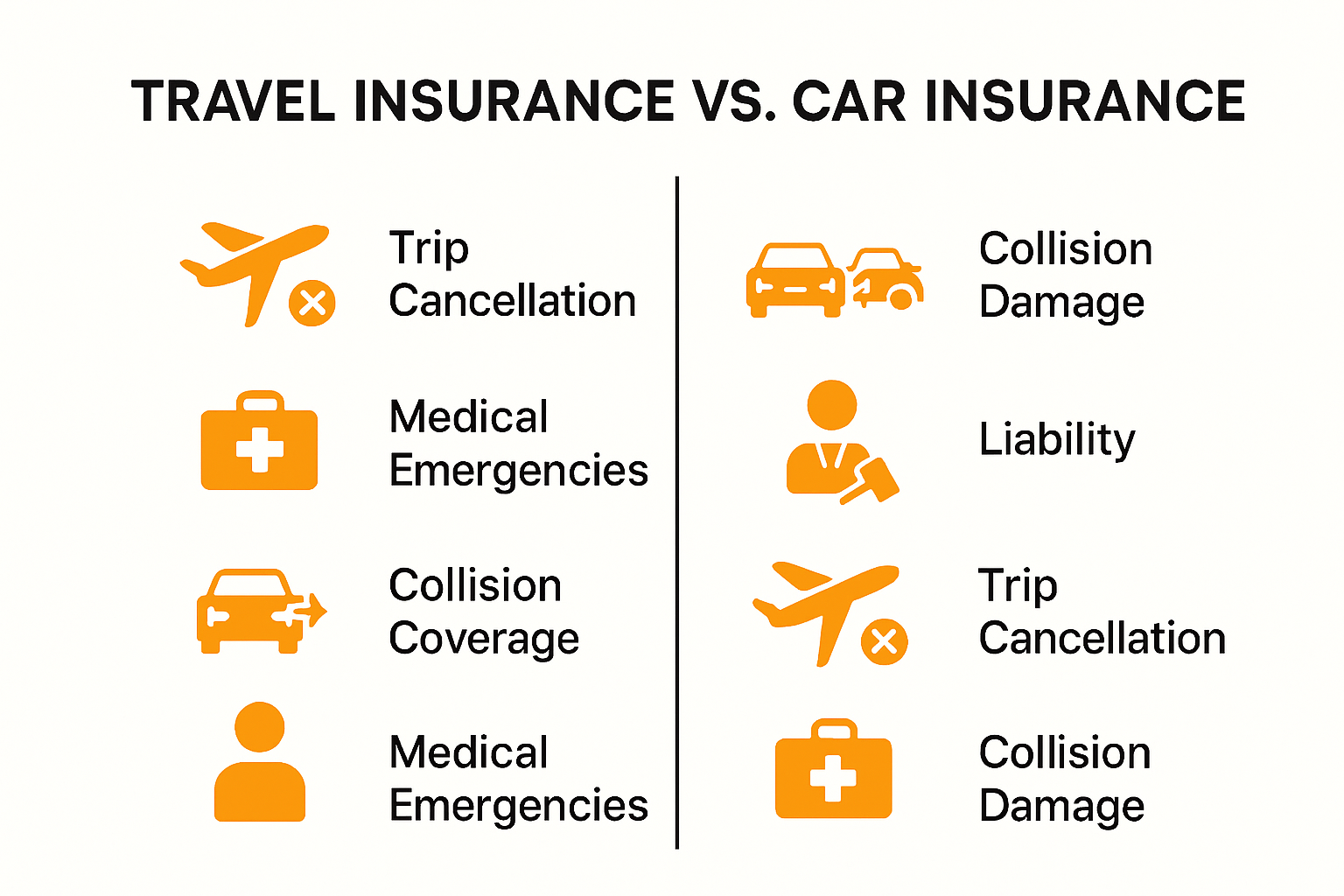 TRAVEL INSURANCE VS. CAR INSURANCE

Trip Cancellation

Medical Emergencies

Collision Coverage

Medical Emergencies

Collision Damage

Liability

Trip Cancellation

Collision Damage