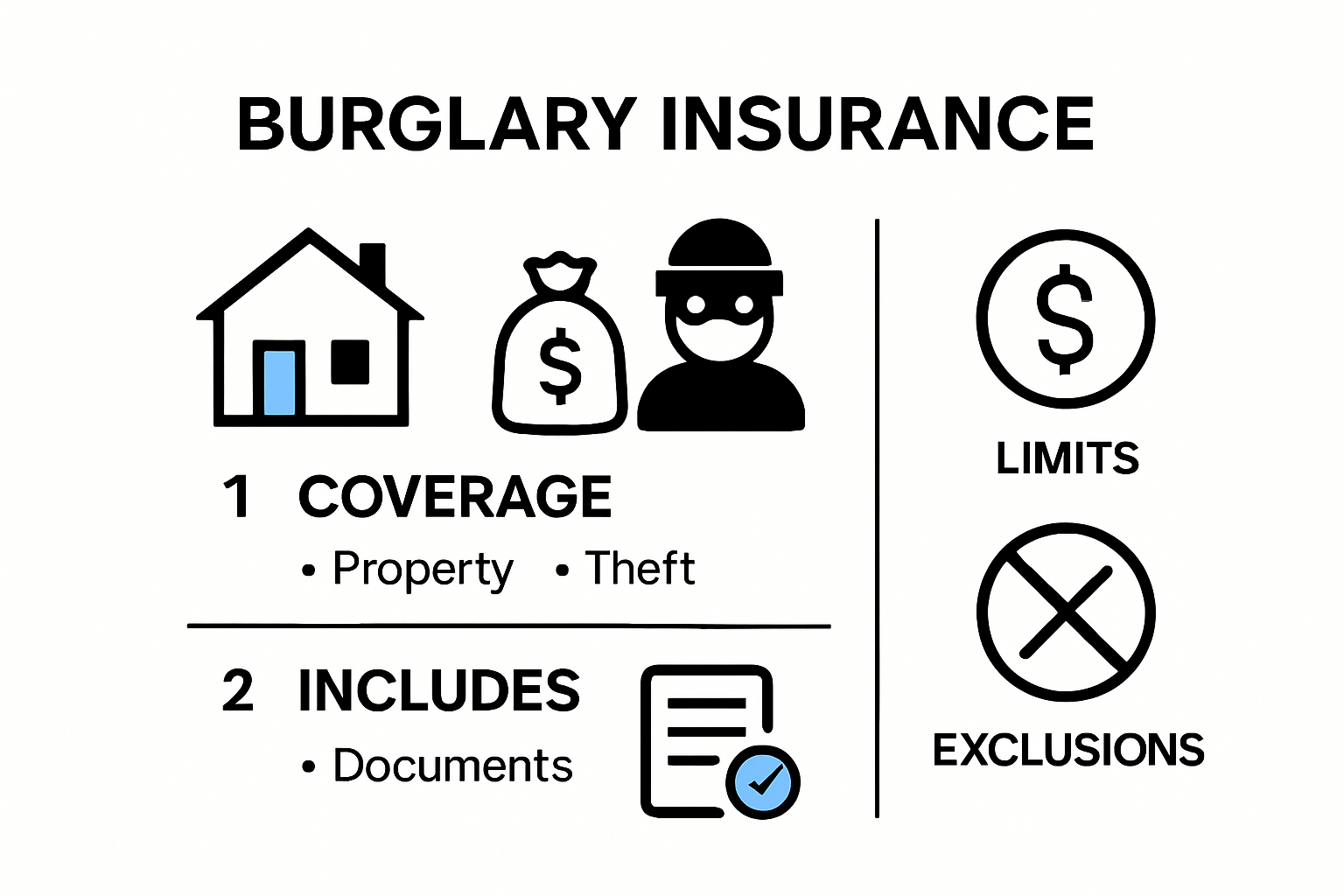 BURGLARY INSURANCE

$

1 COVERAGE
• Property • Theft

2 INCLUDES
• Documents

$

LIMITS

EXCLUSIONS