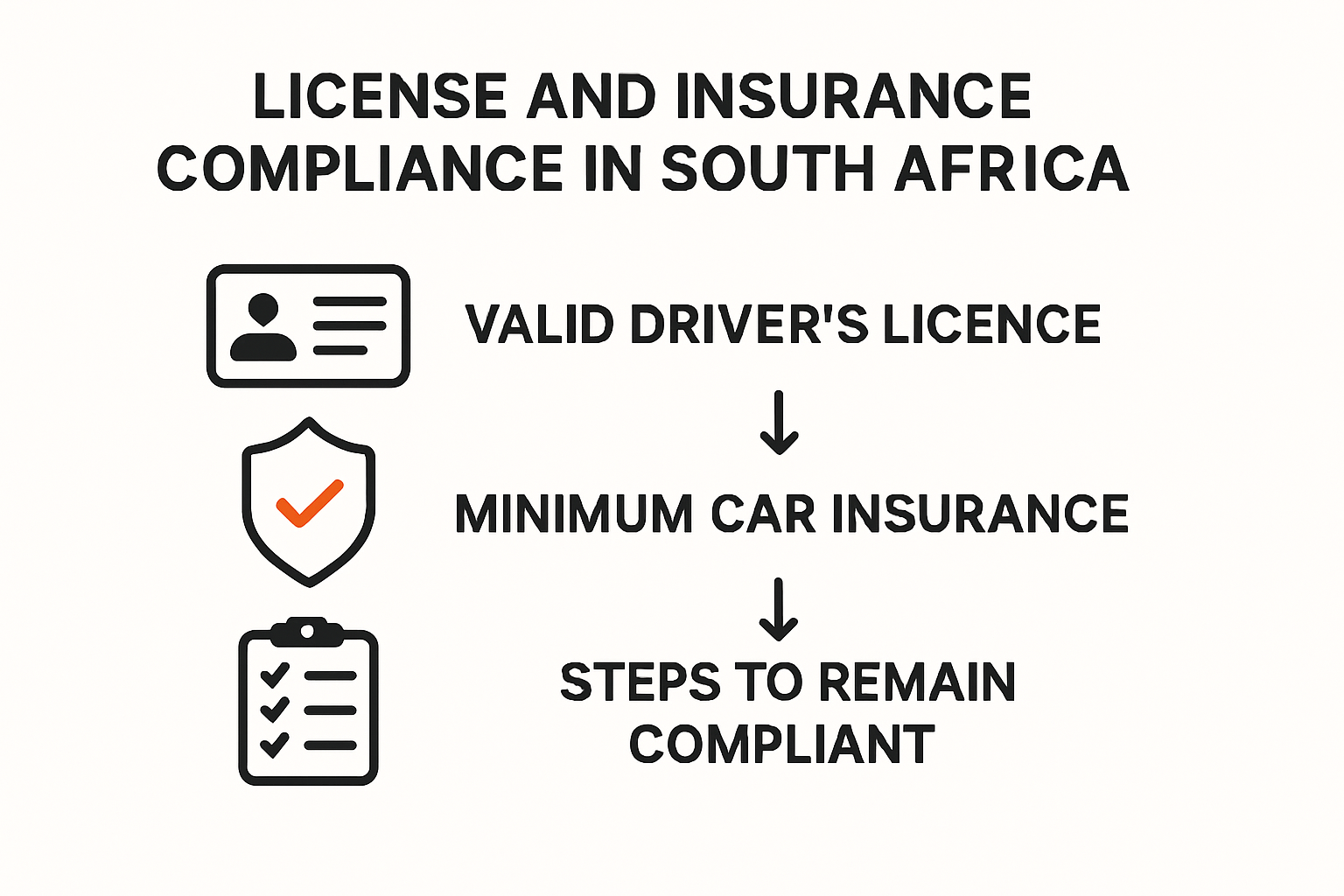 LICENSE AND INSURANCE COMPLIANCE IN SOUTH AFRICA

VALID DRIVER'S LICENCE

↓

MINIMUM CAR INSURANCE

↓

STEPS TO REMAIN COMPLIANT