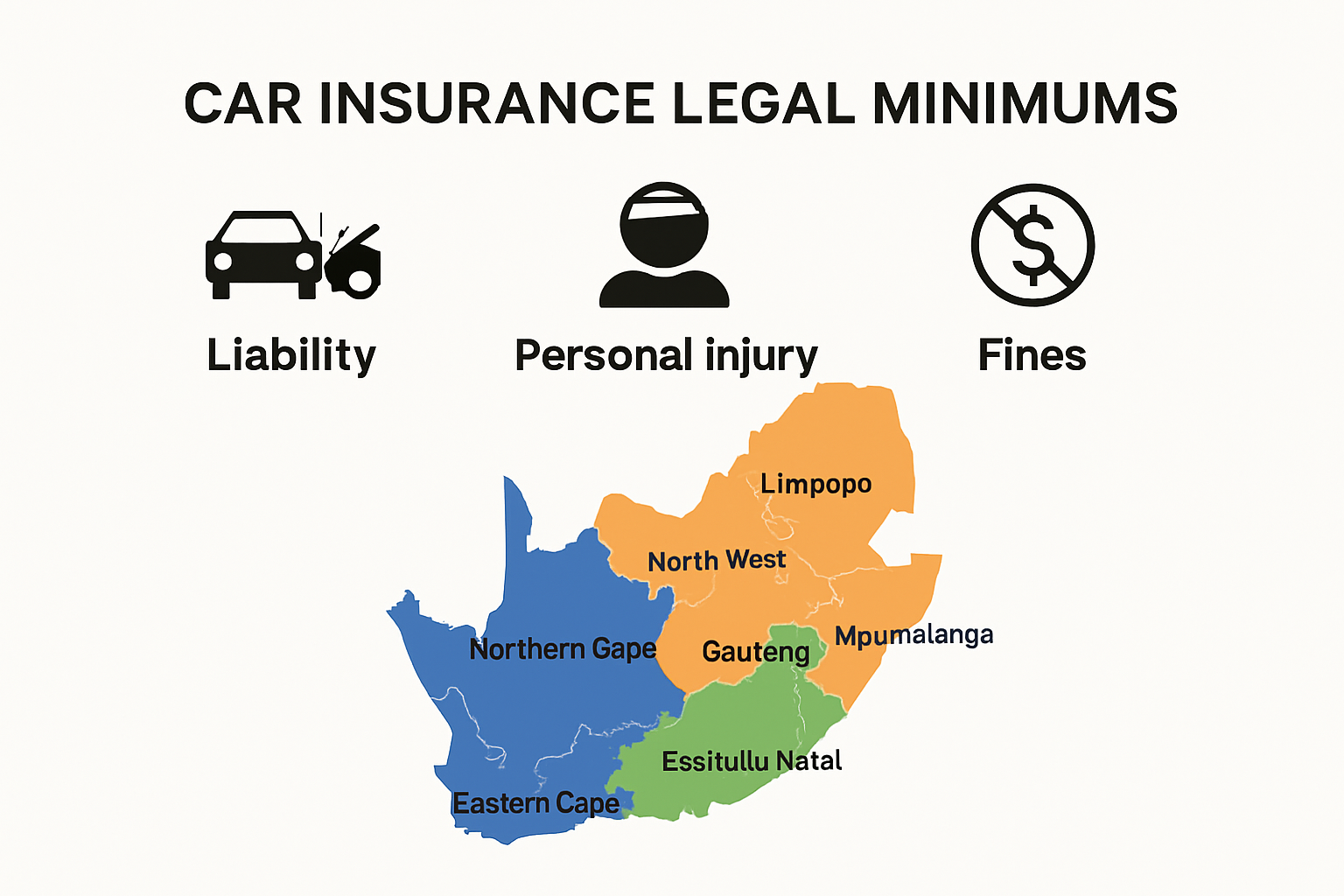 CAR INSURANCE LEGAL MINIMUMS

Liability

Personal injury

Fines

Limpopo

North West

Northern Gape

Gauteng

Mpumalanga

Essitullu Natal

Eastern Cape