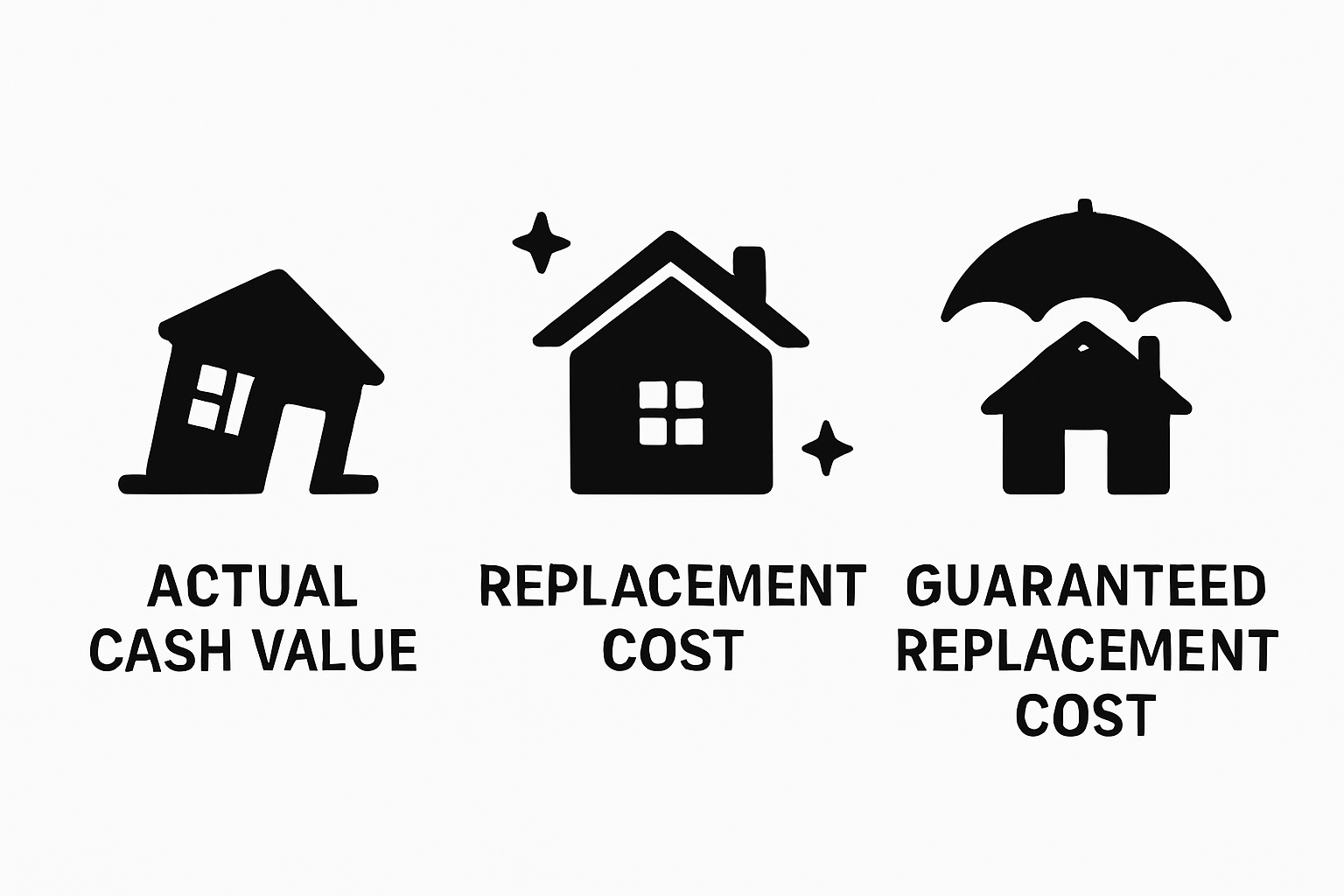 ACTUAL CASH VALUE

REPLACEMENT COST

GUARANTEED REPLACEMENT COST