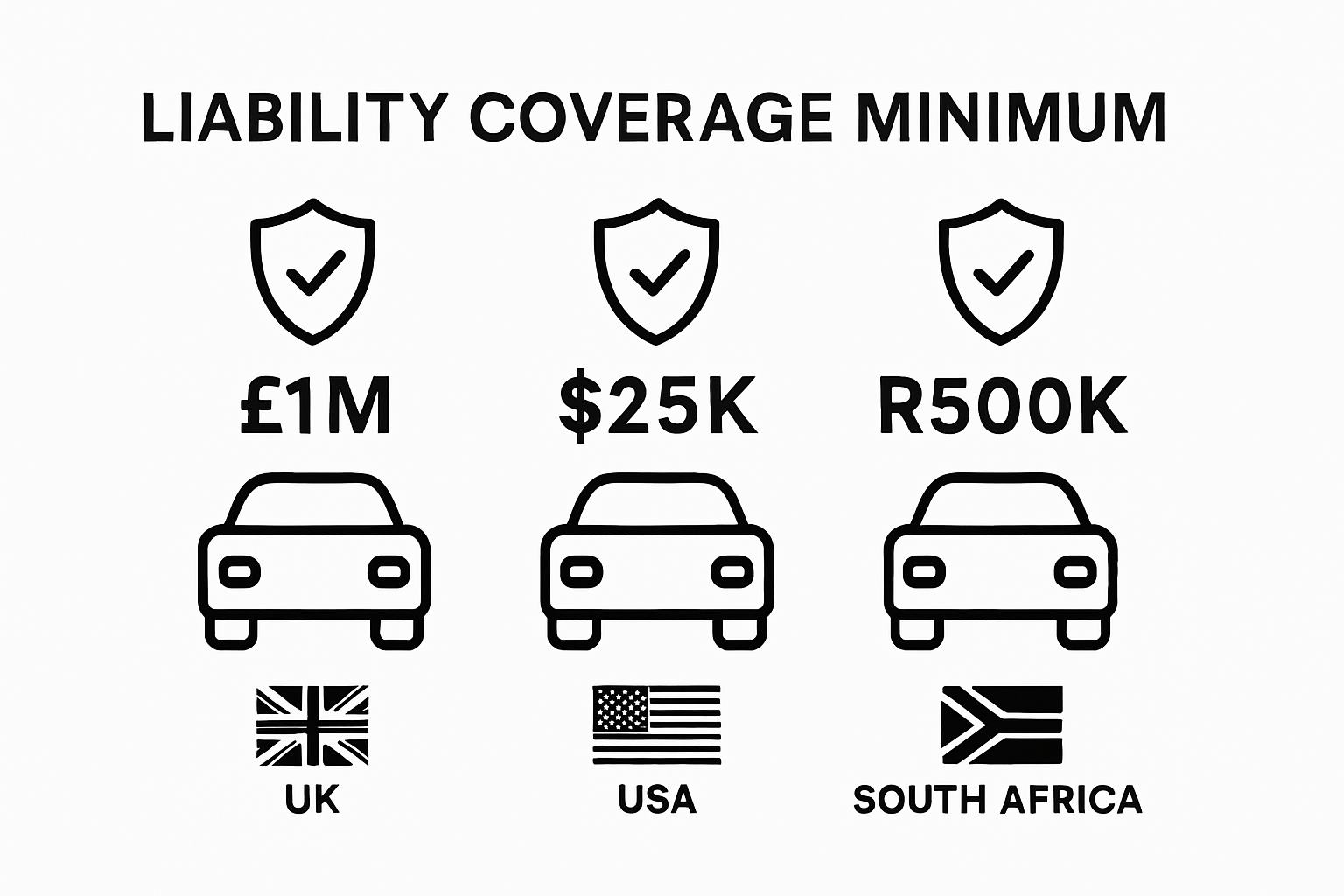 LIABILITY COVERAGE MINIMUM

£1M

$25K

R500K

UK

USA

SOUTH AFRICA