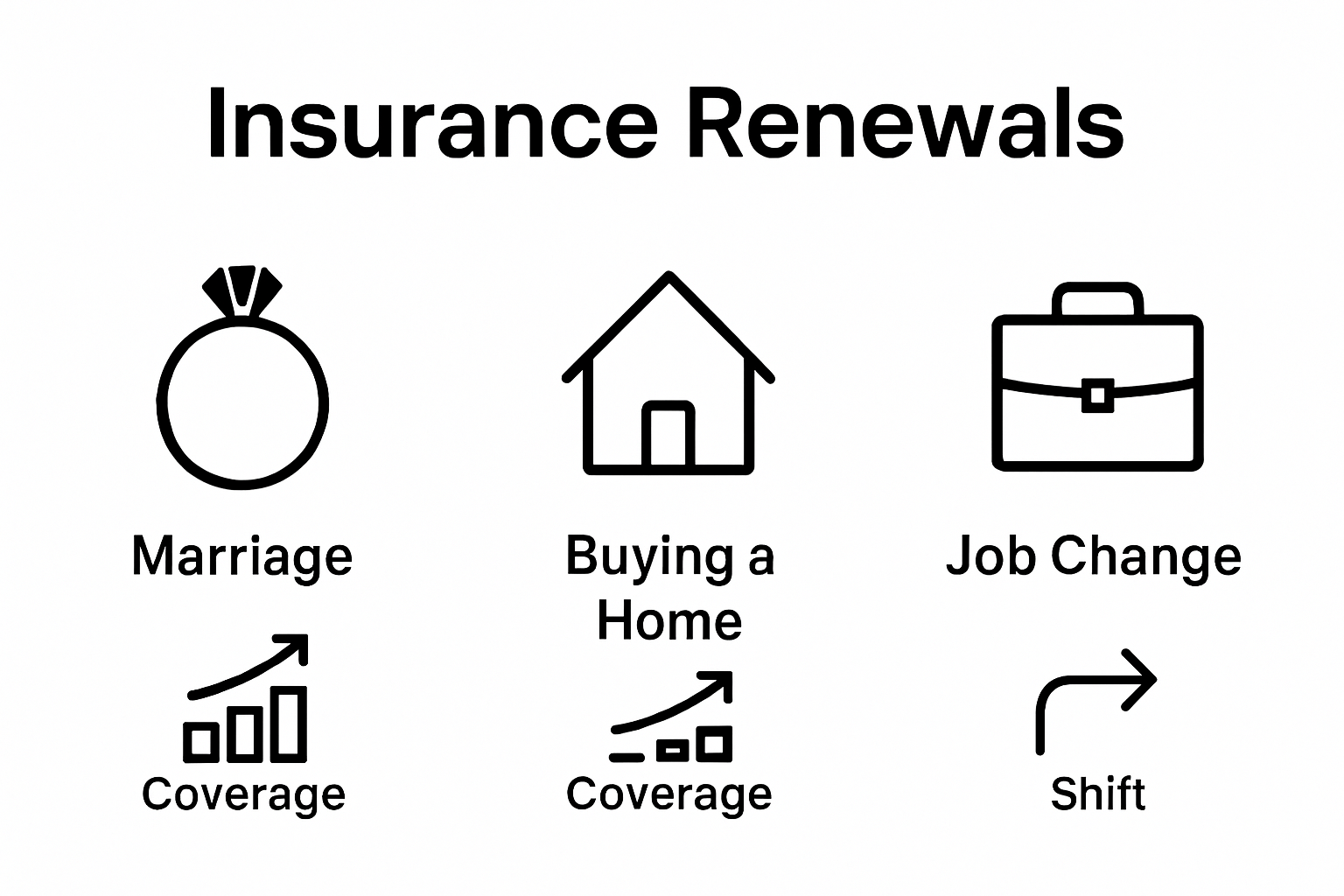 Insurance Renewals

Marriage

Buying a Home

Job Change

Coverage

Coverage

Shift