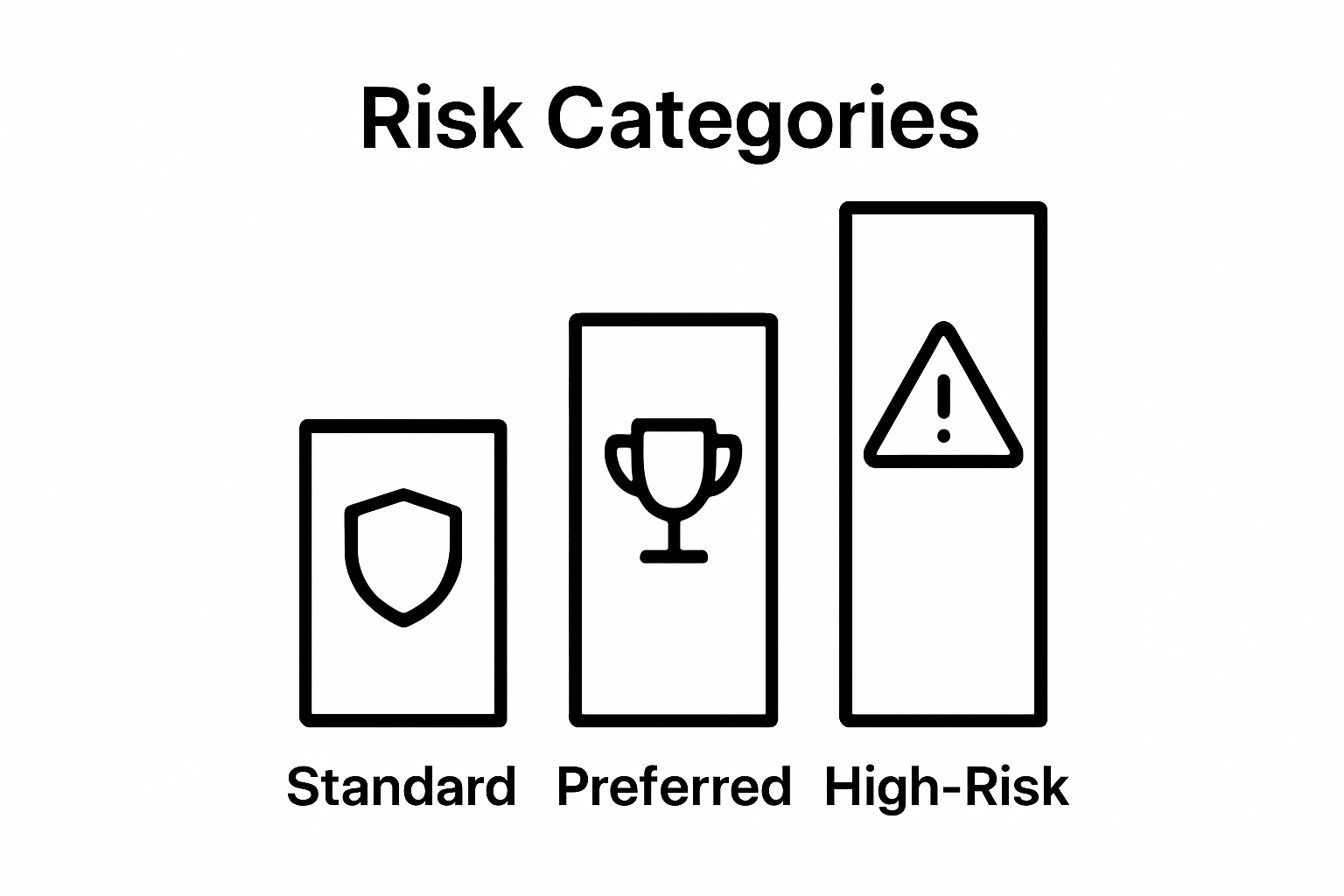 Risk Categories

Standard Preferred High-Risk