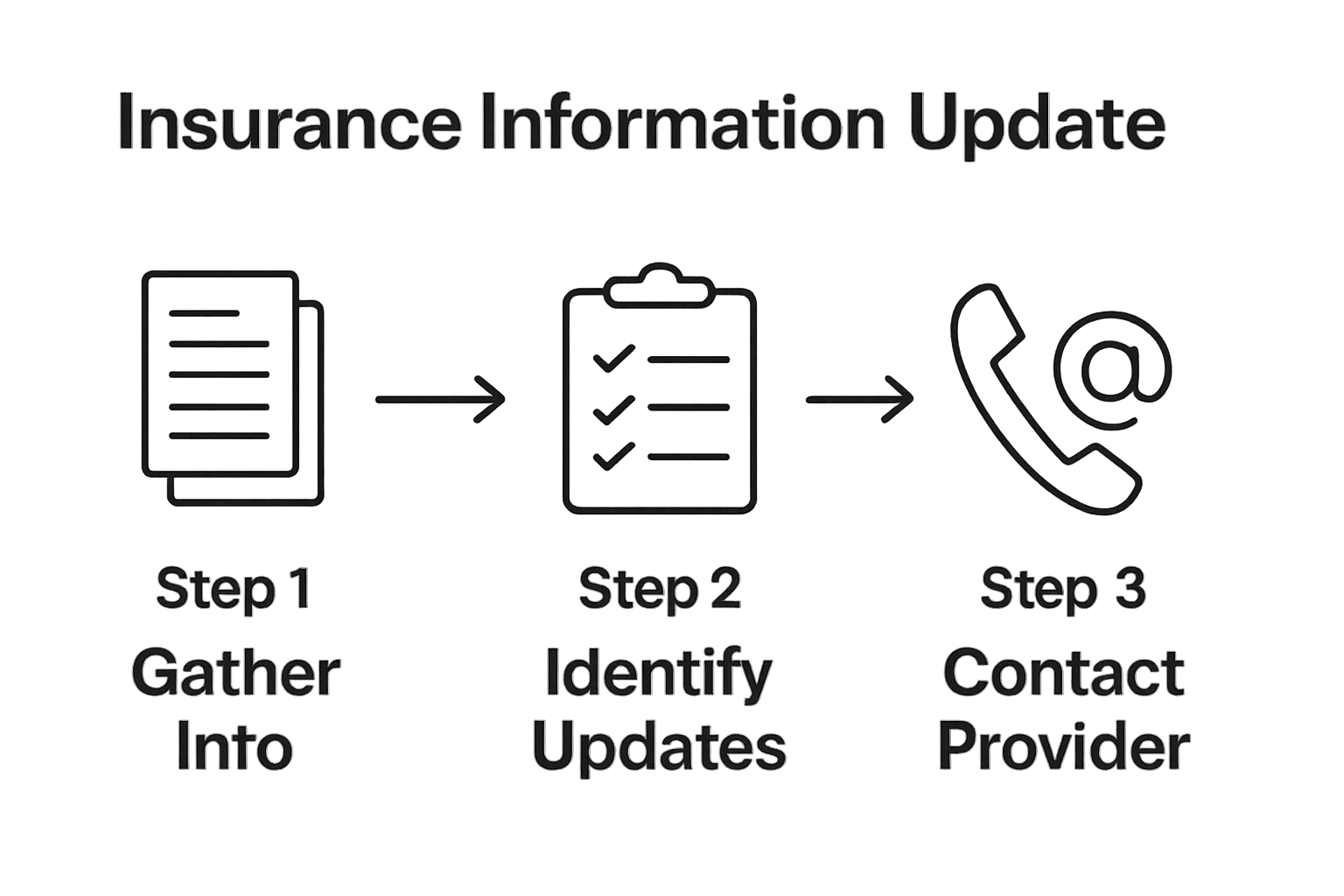 Insurance Information Update

Step 1
Gather Into

Step 2
Identify Updates

Step 3
Contact Provider