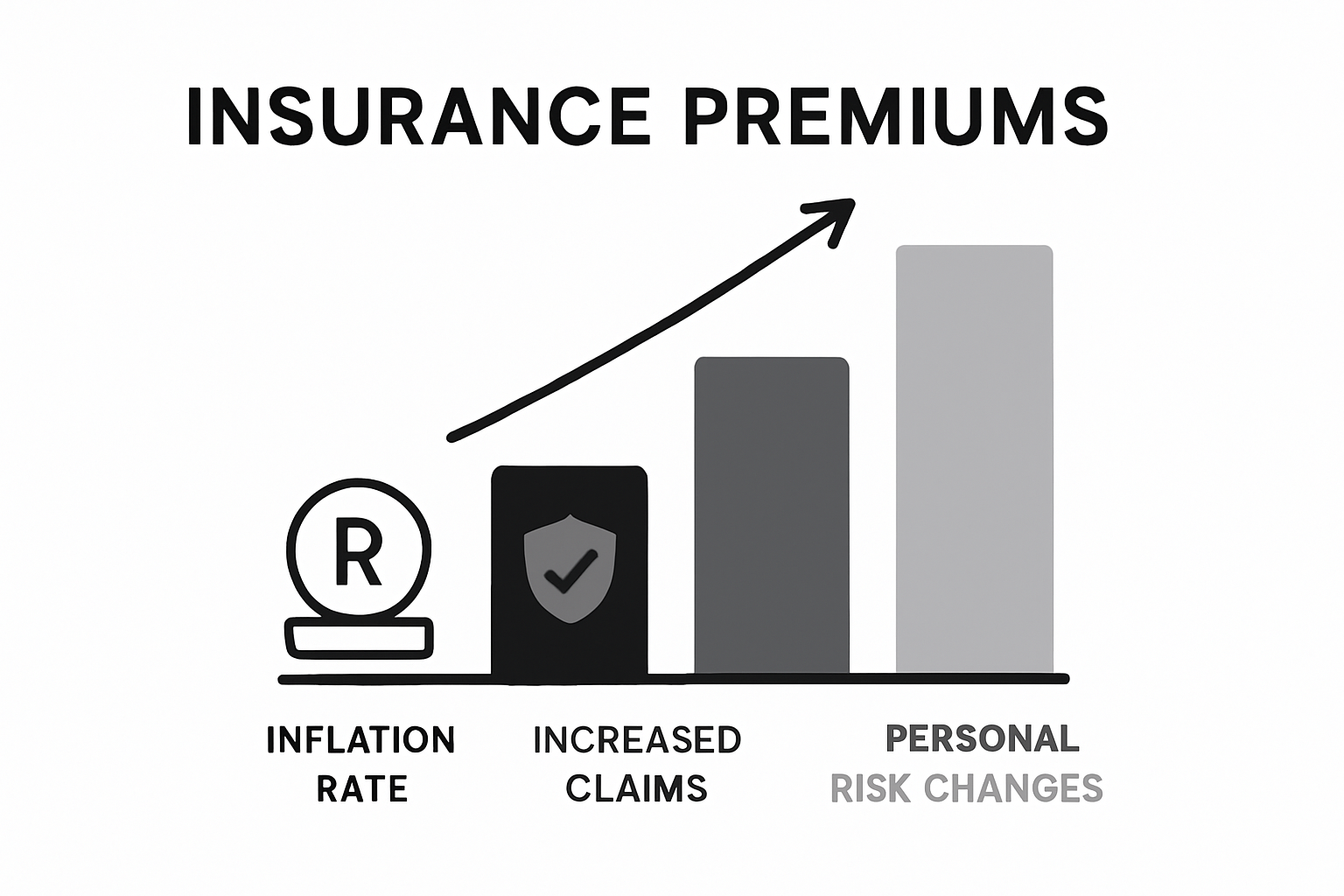 INSURANCE PREMIUMS

R

INFLATION RATE

INCREASED CLAIMS

PERSONAL RISK CHANGES