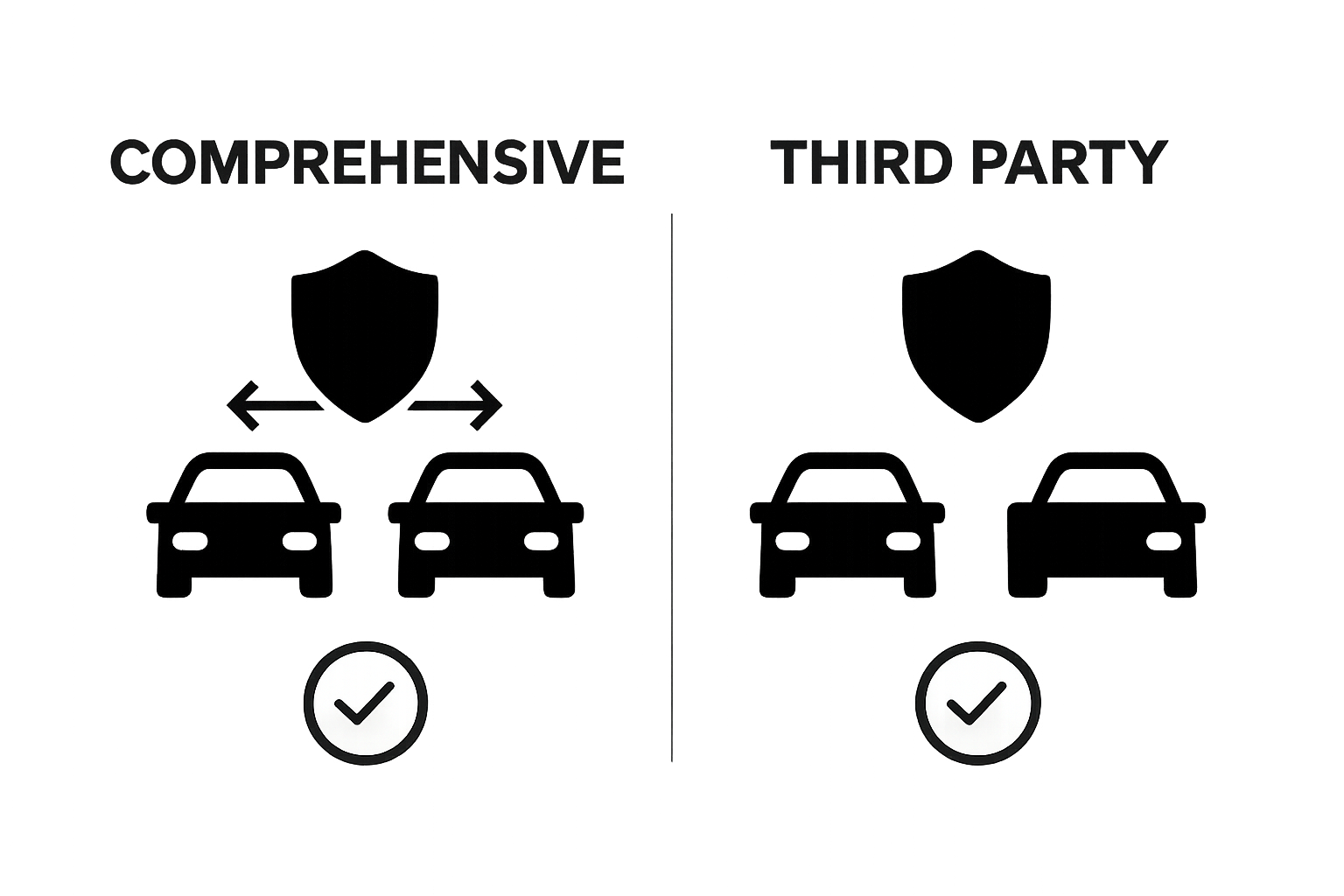 COMPREHENSIVE

THIRD PARTY