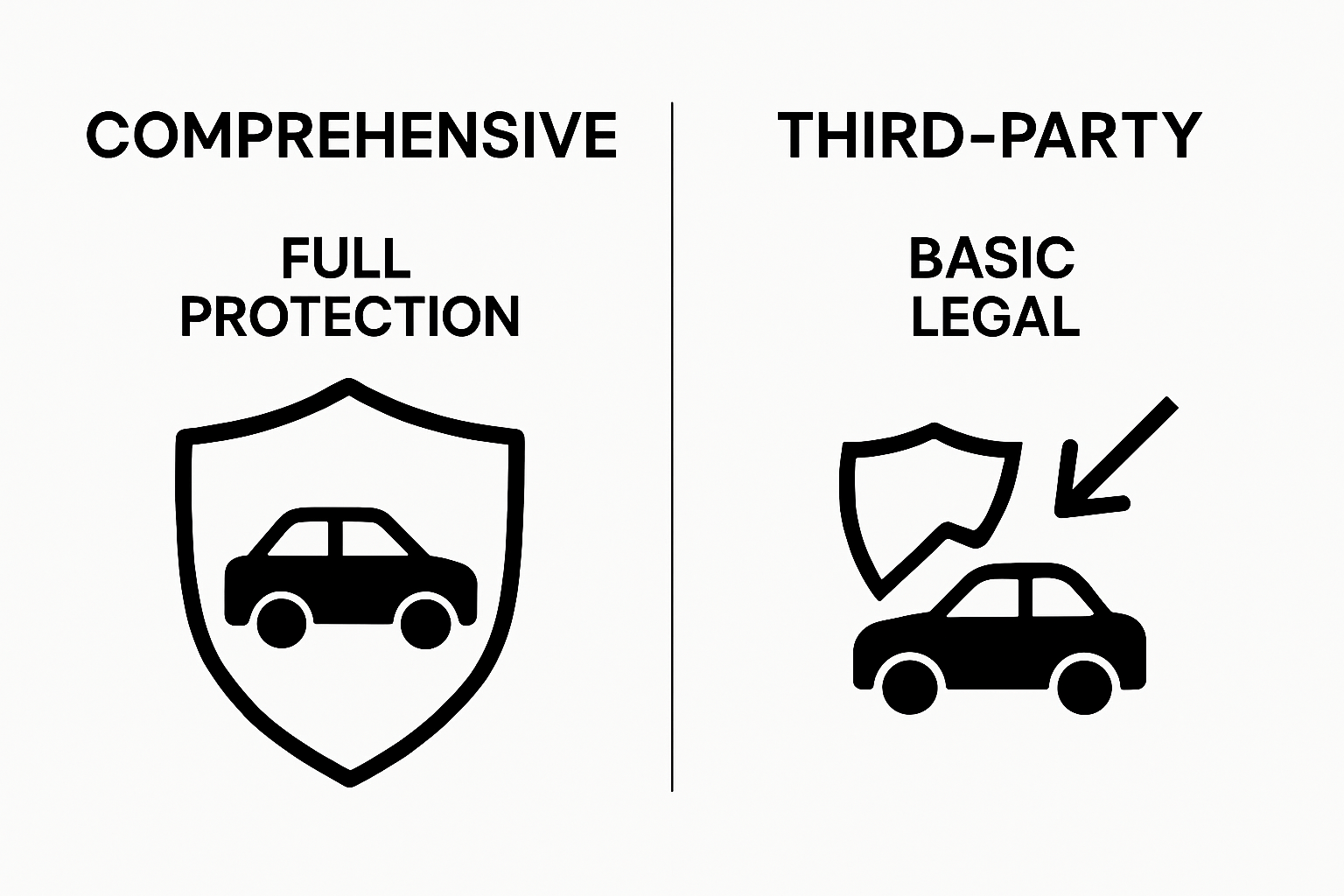 COMPREHENSIVE

FULL PROTECTION

THIRD-PARTY

BASIC LEGAL