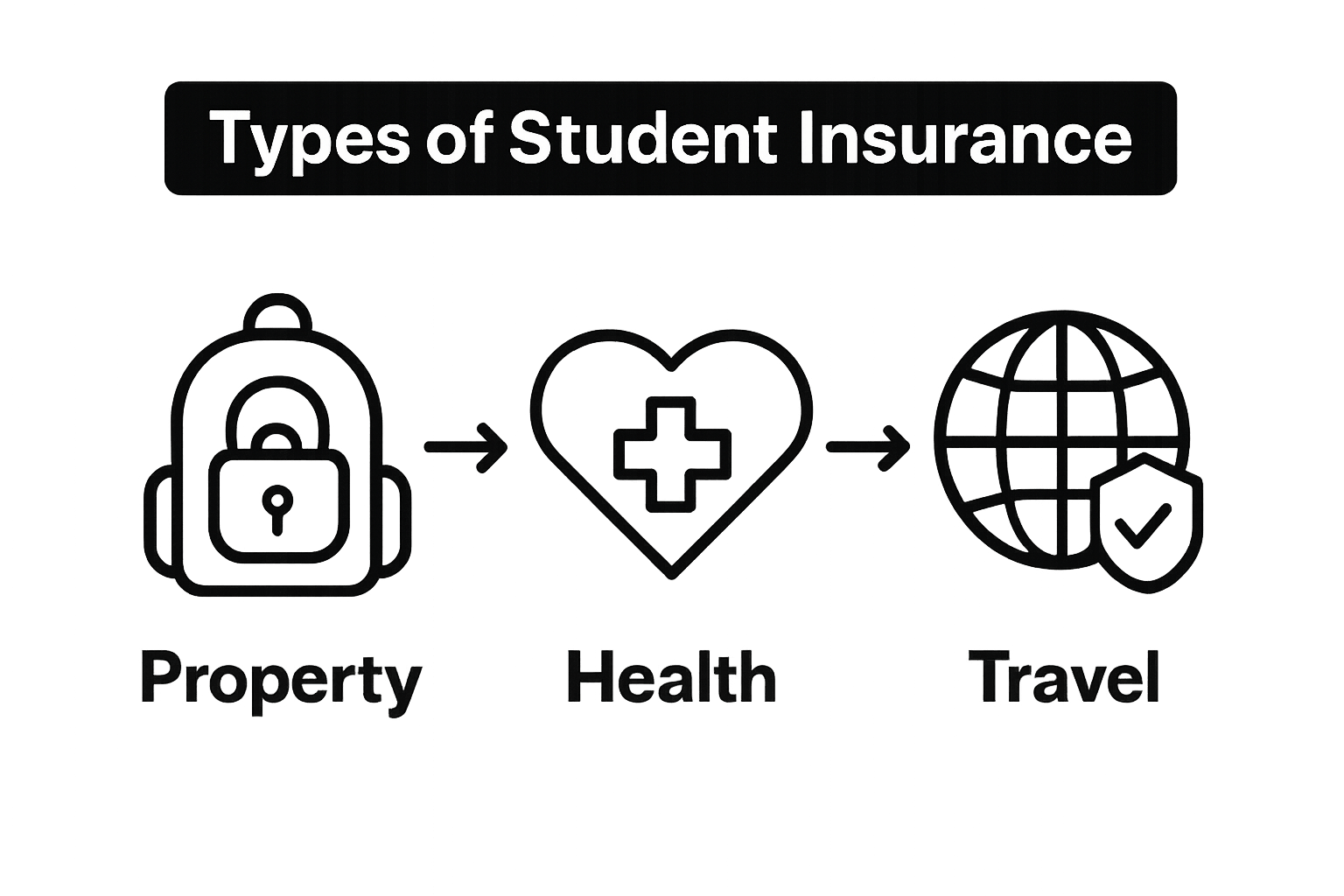 Types of Student Insurance

Property

Health

Travel