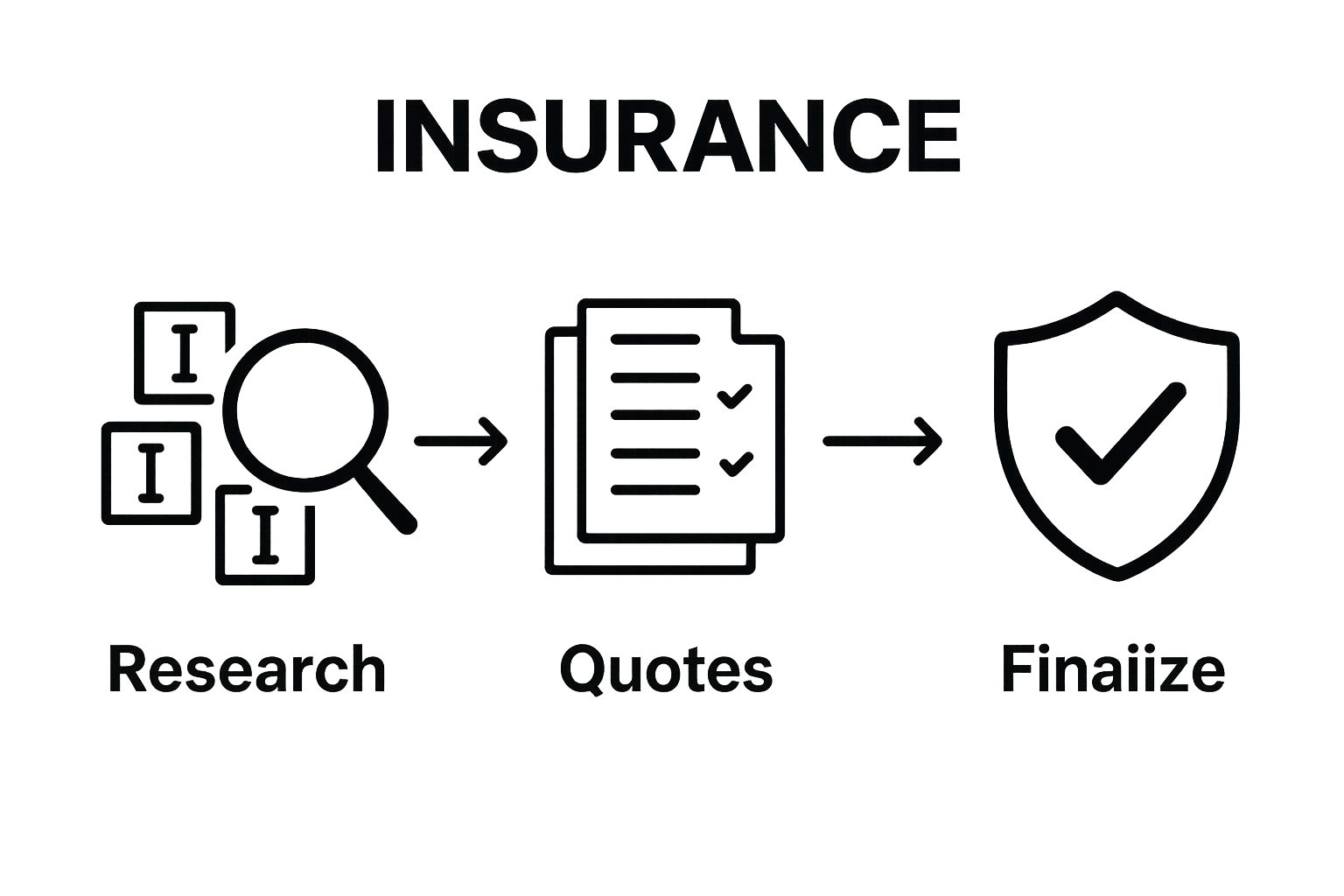 INSURANCE

I

I

I

Research

Quotes

Finaiize