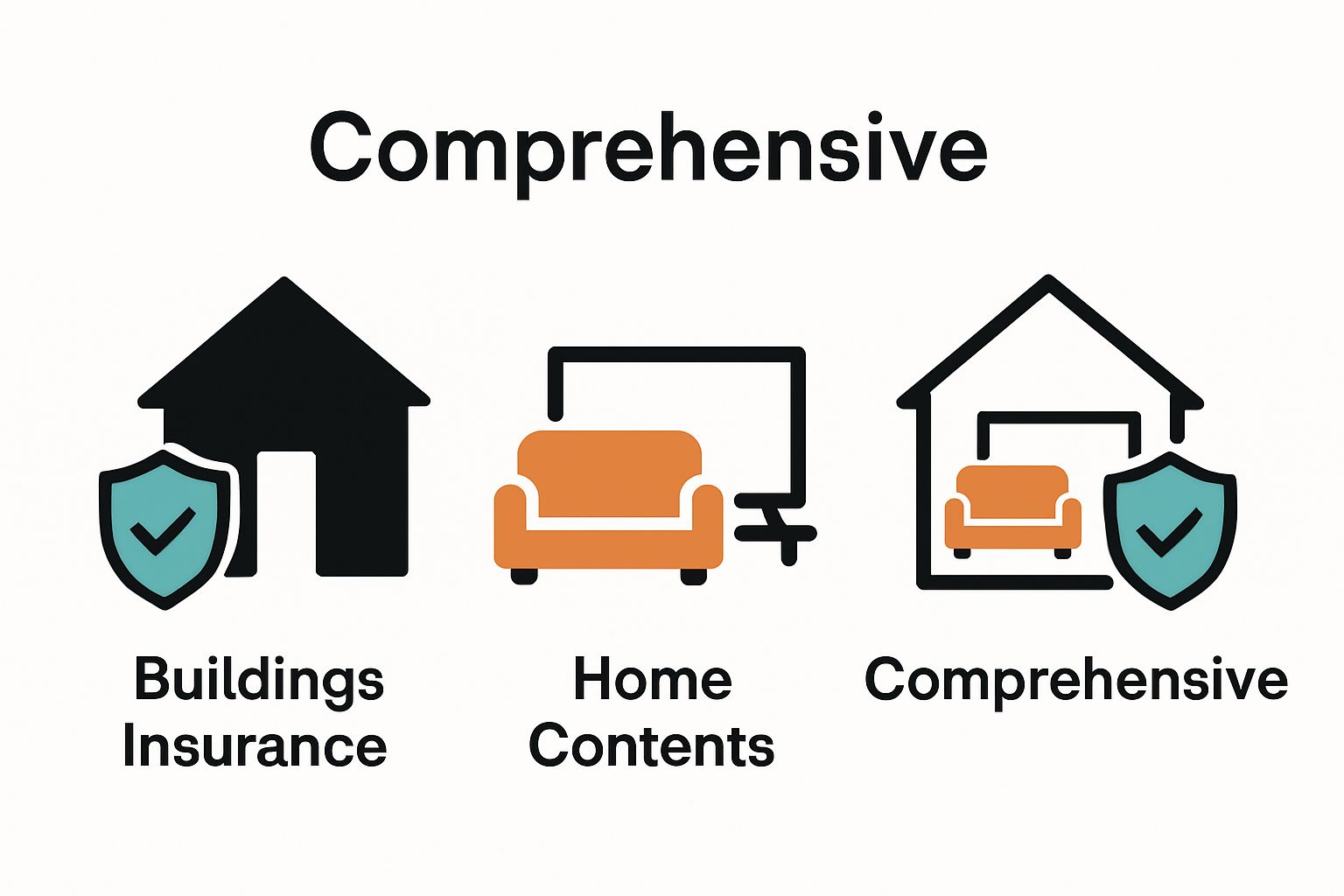 Comprehensive

Buildings Insurance

Home Contents

Comprehensive