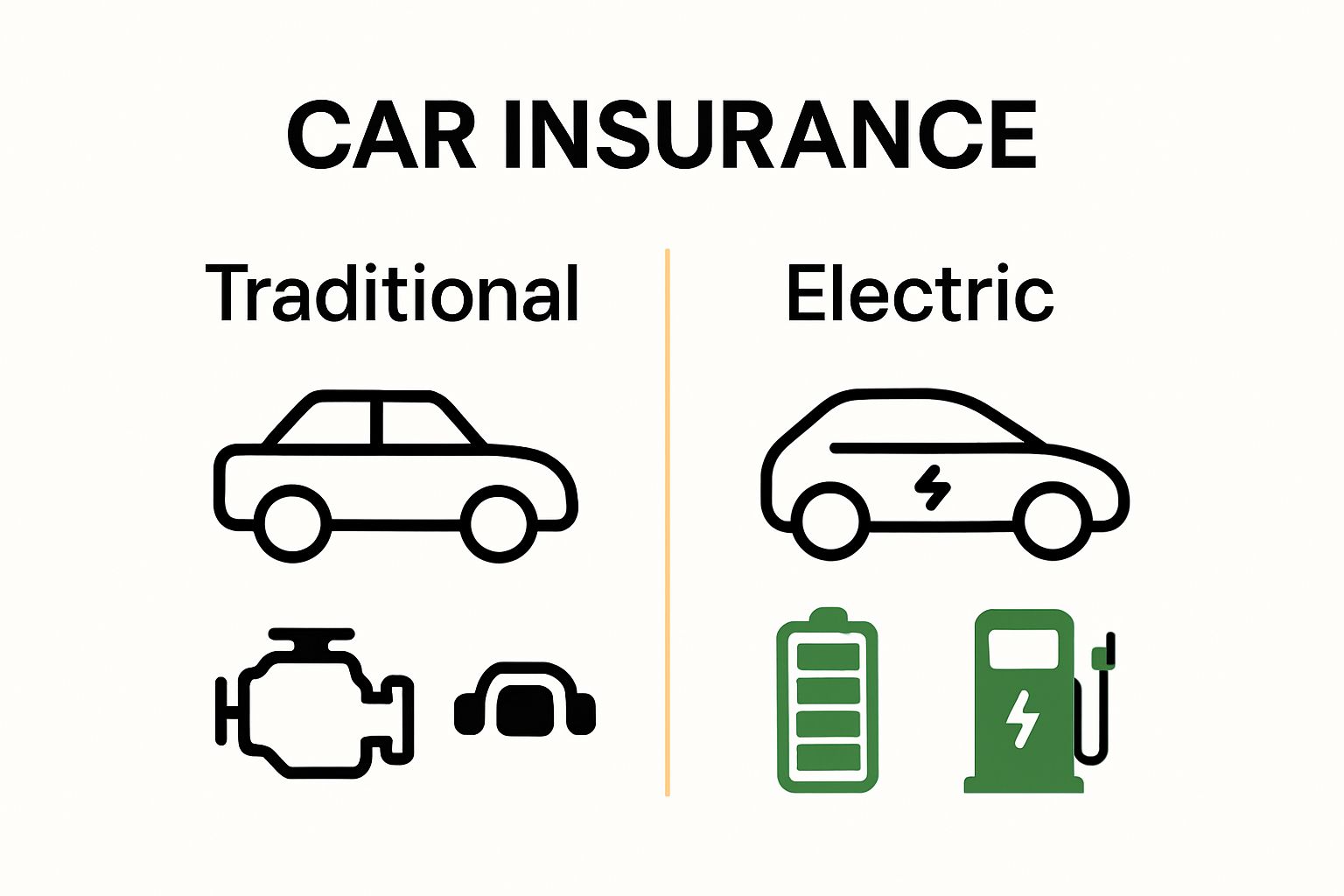 CAR INSURANCE

Traditional

Electric