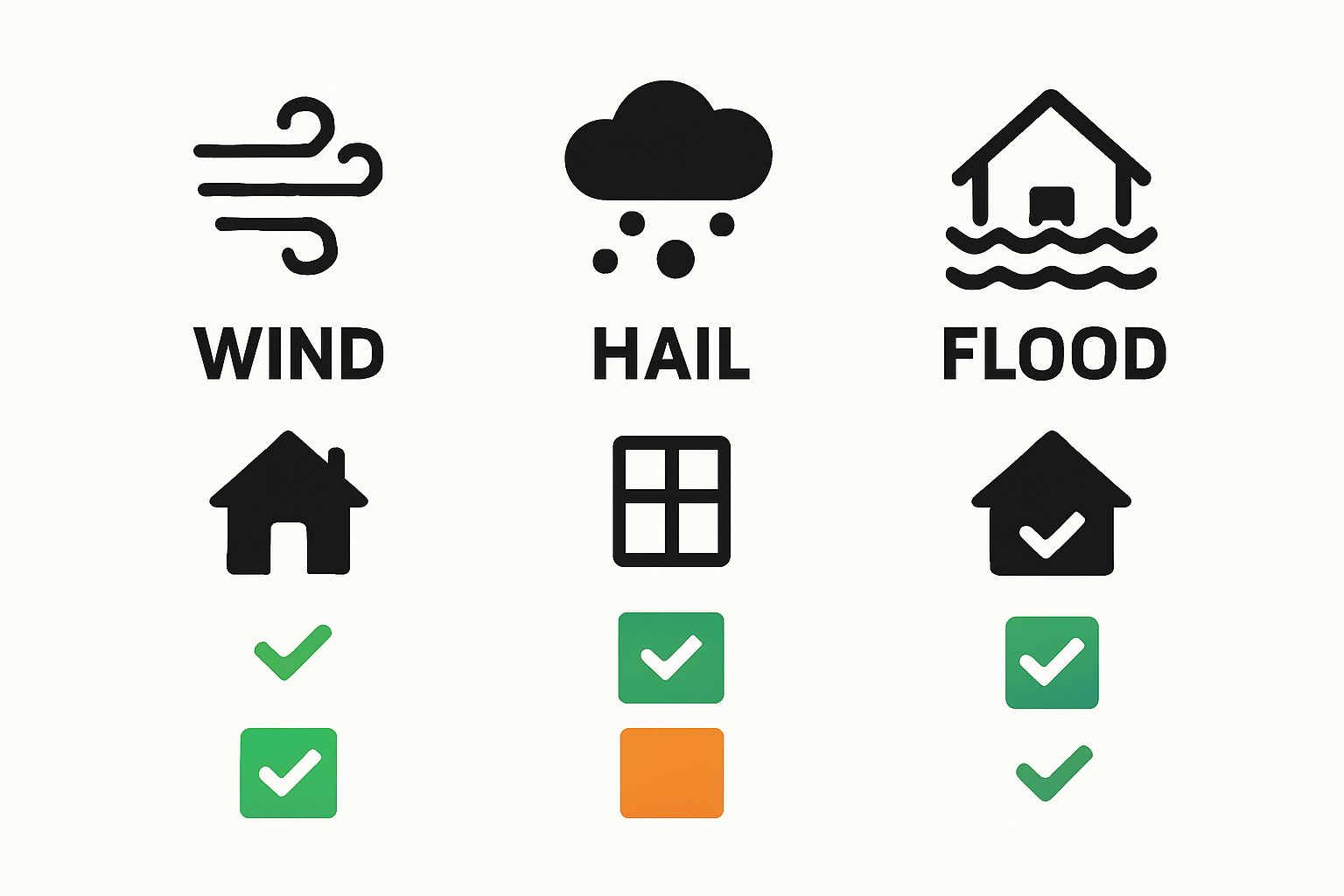 WIND

HAIL

FLOOD