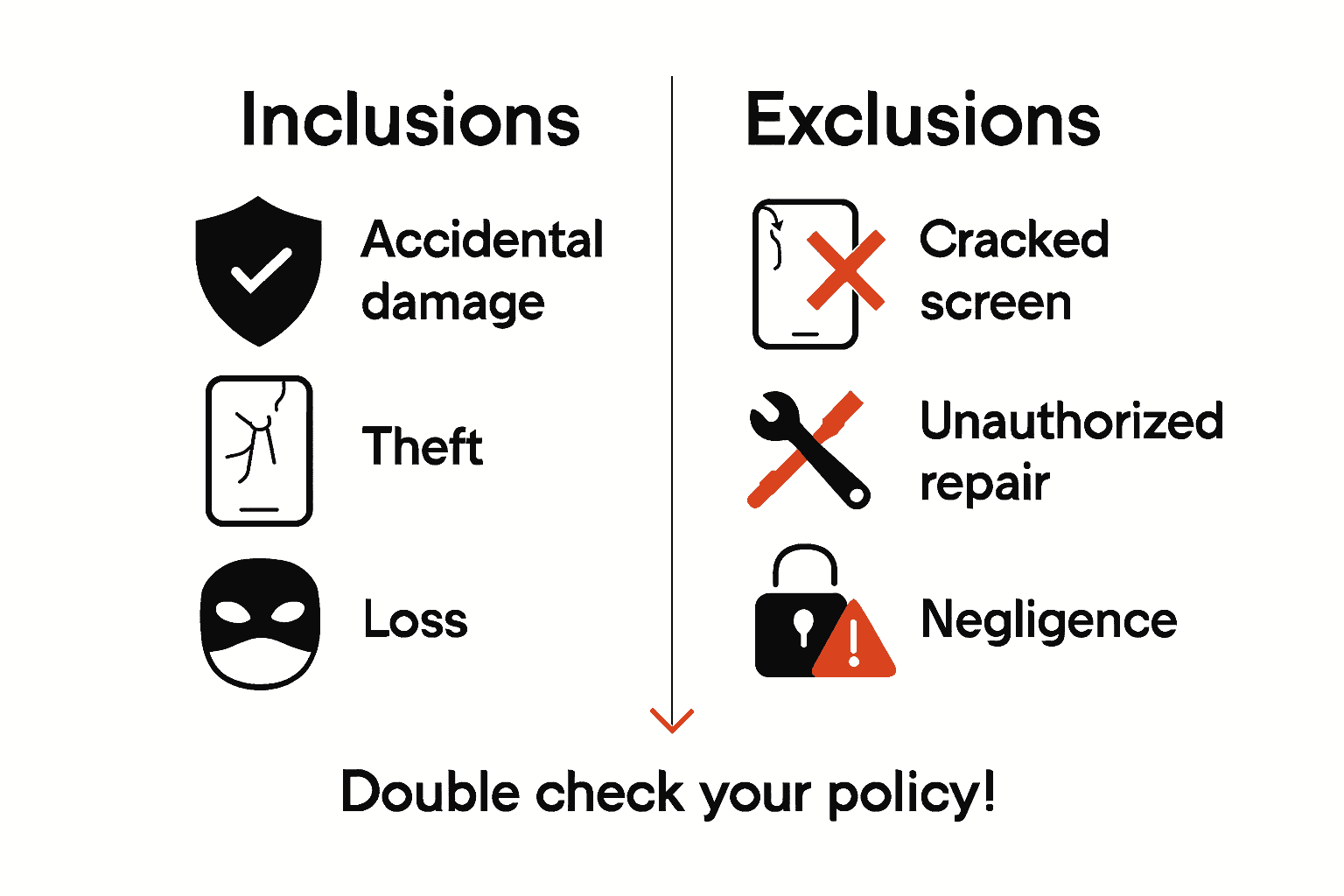 Inclusions

Accidental damage

Theft

Loss

Exclusions

Cracked screen

Unauthorized repair

Negligence

Double check your policy!