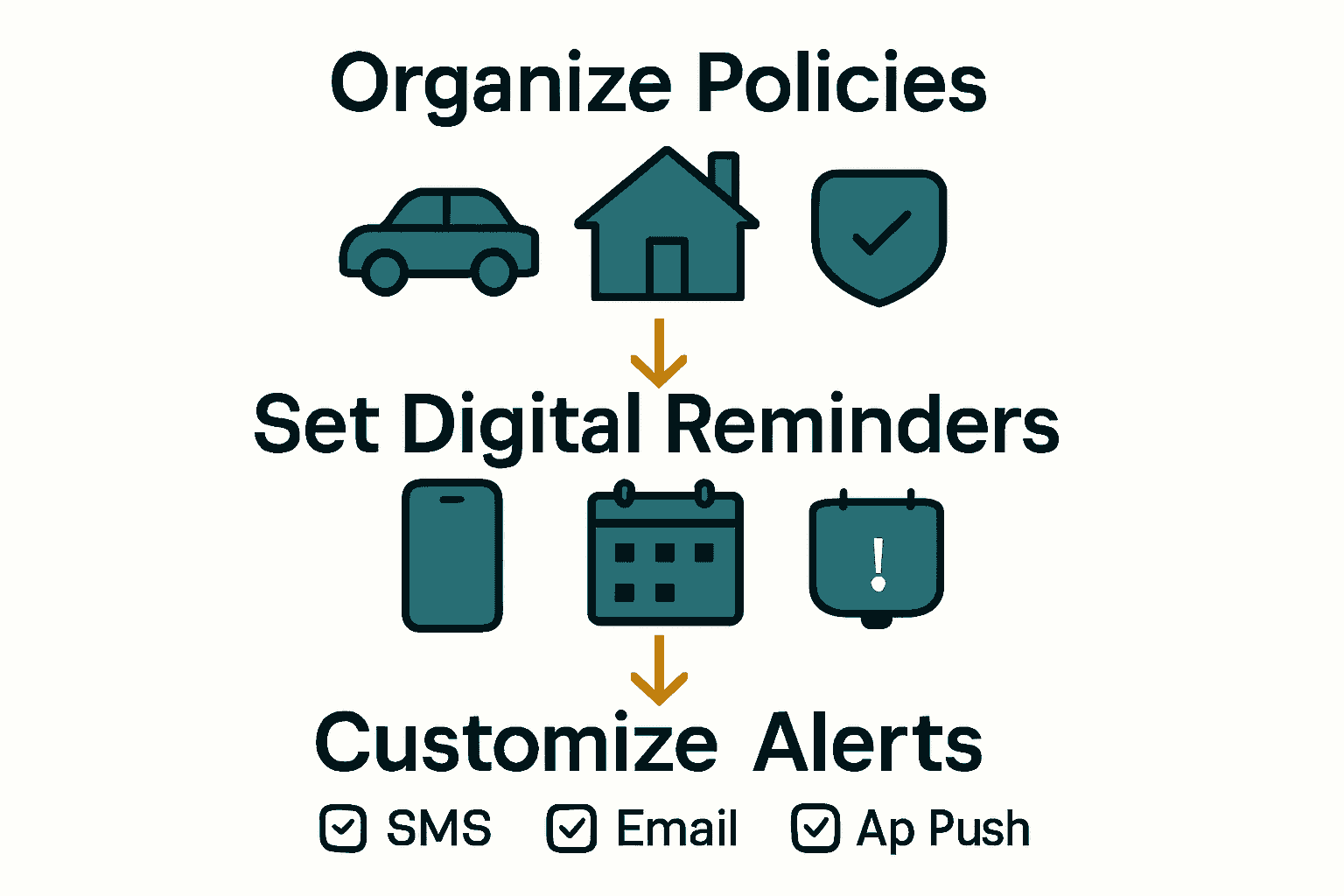 Organize Policies

Set Digital Reminders

!

Customize Alerts

SMS Email Ap Push