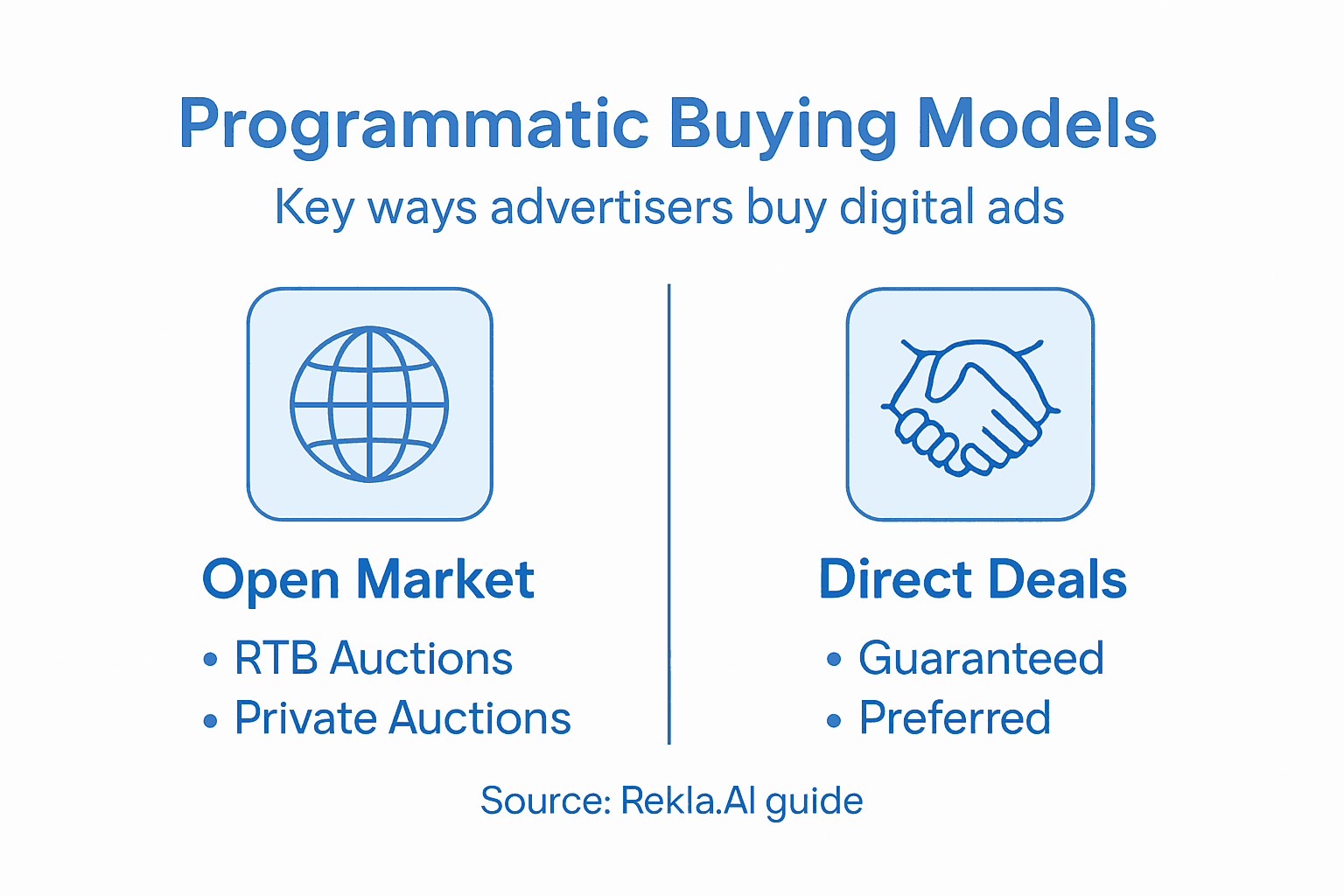 Programmatic Buying Models

Key ways advertisers buy digital ads

Open Market

• RTB Auctions
• Private Auctions

Direct Deals

• Guaranteed
• Preferred

Source: Rekla.AI guide