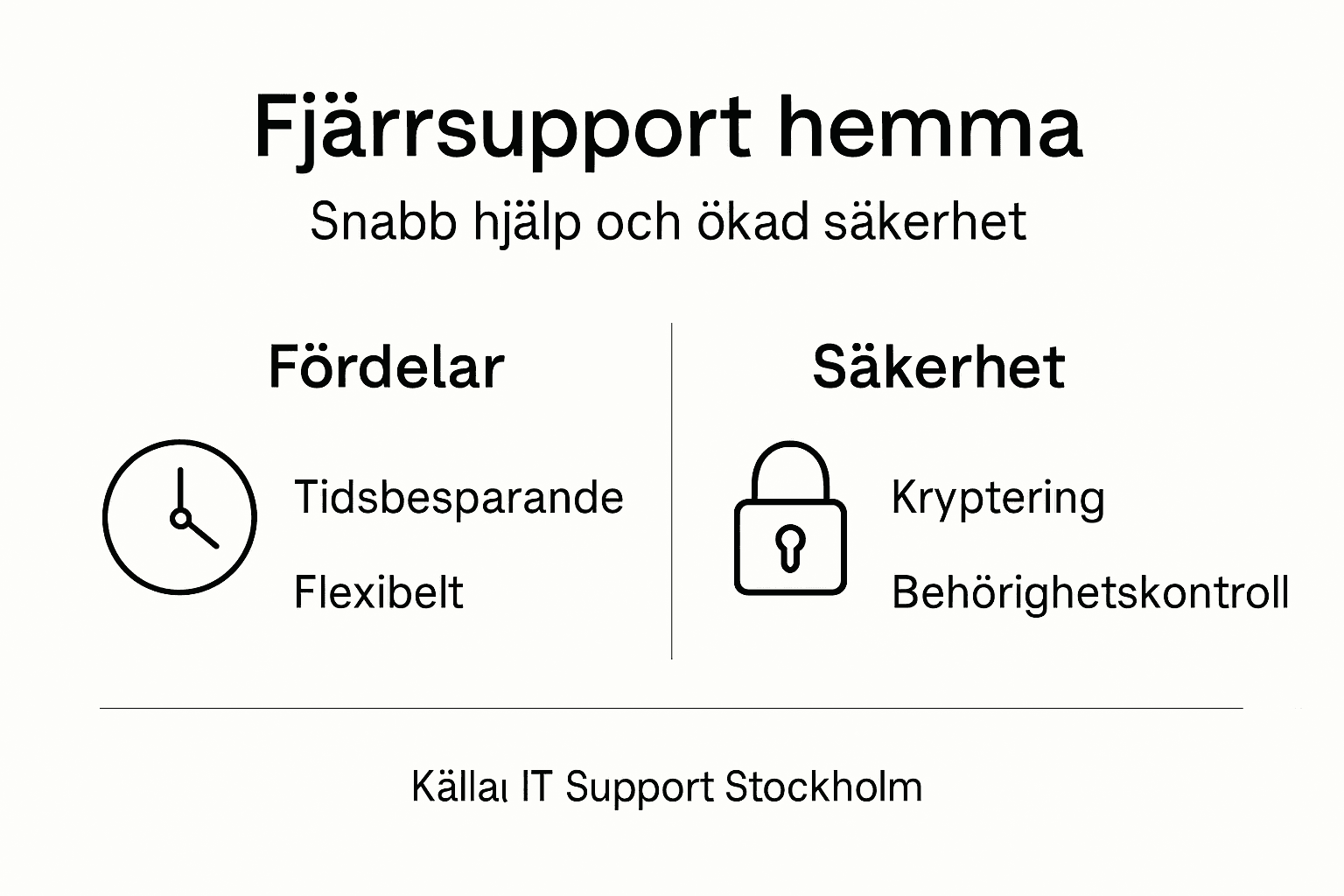 Fjärrsupport hemma

Snabb hjälp och ökad säkerhet

Fördelar

Tidsbesparande

Flexibelt

Säkerhet

Kryptering

Behörighetskontroll

Källaı IT Support Stockholm