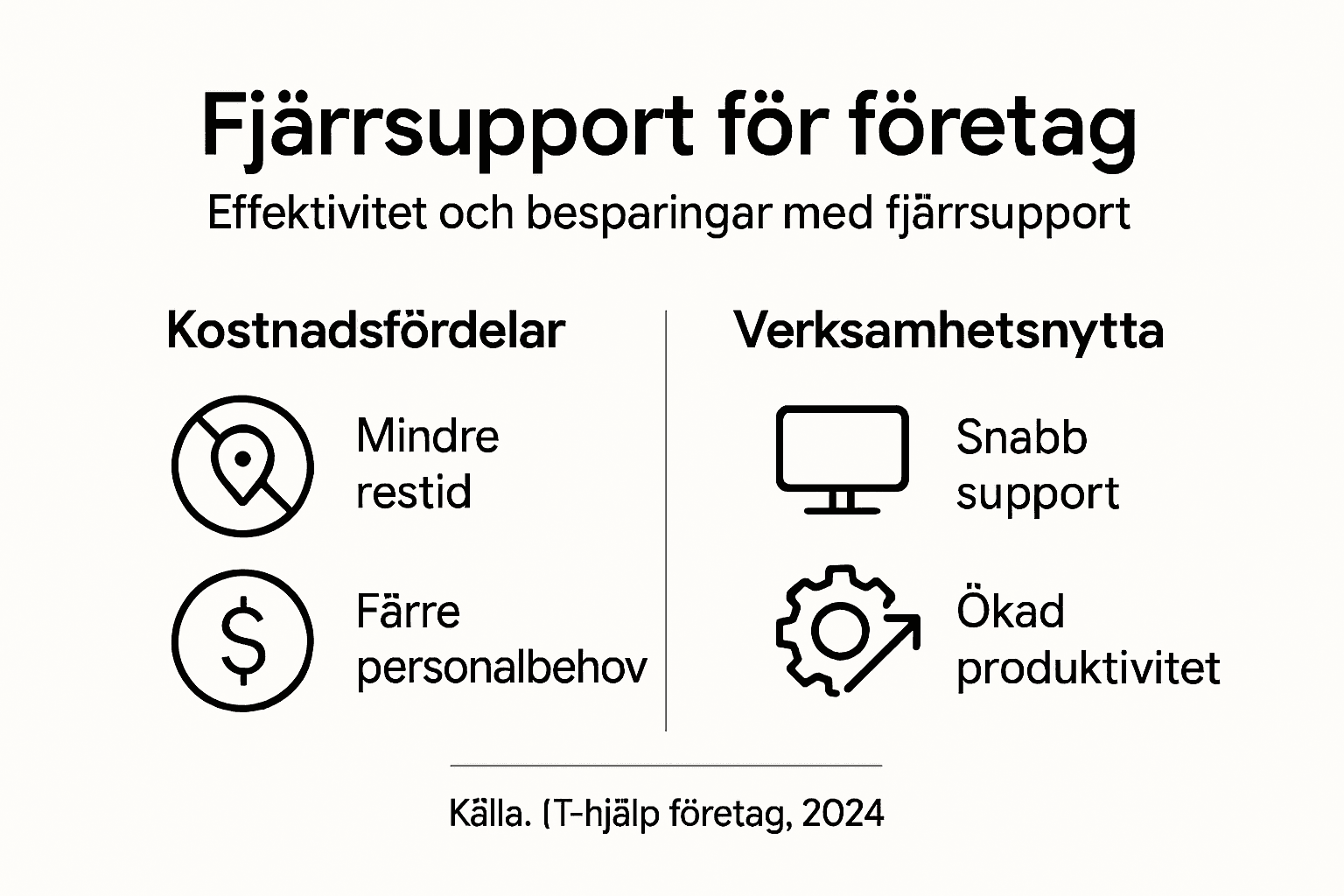 Fjärrsupport för företag

Effektivitet och besparingar med fjärrsupport

Kostnadsfördelar

Mindre restid

Färre personalbehov

Verksamhetsnytta

Snabb support

Ökad produktivitet

Källa. (T-hjälp företag, 2024