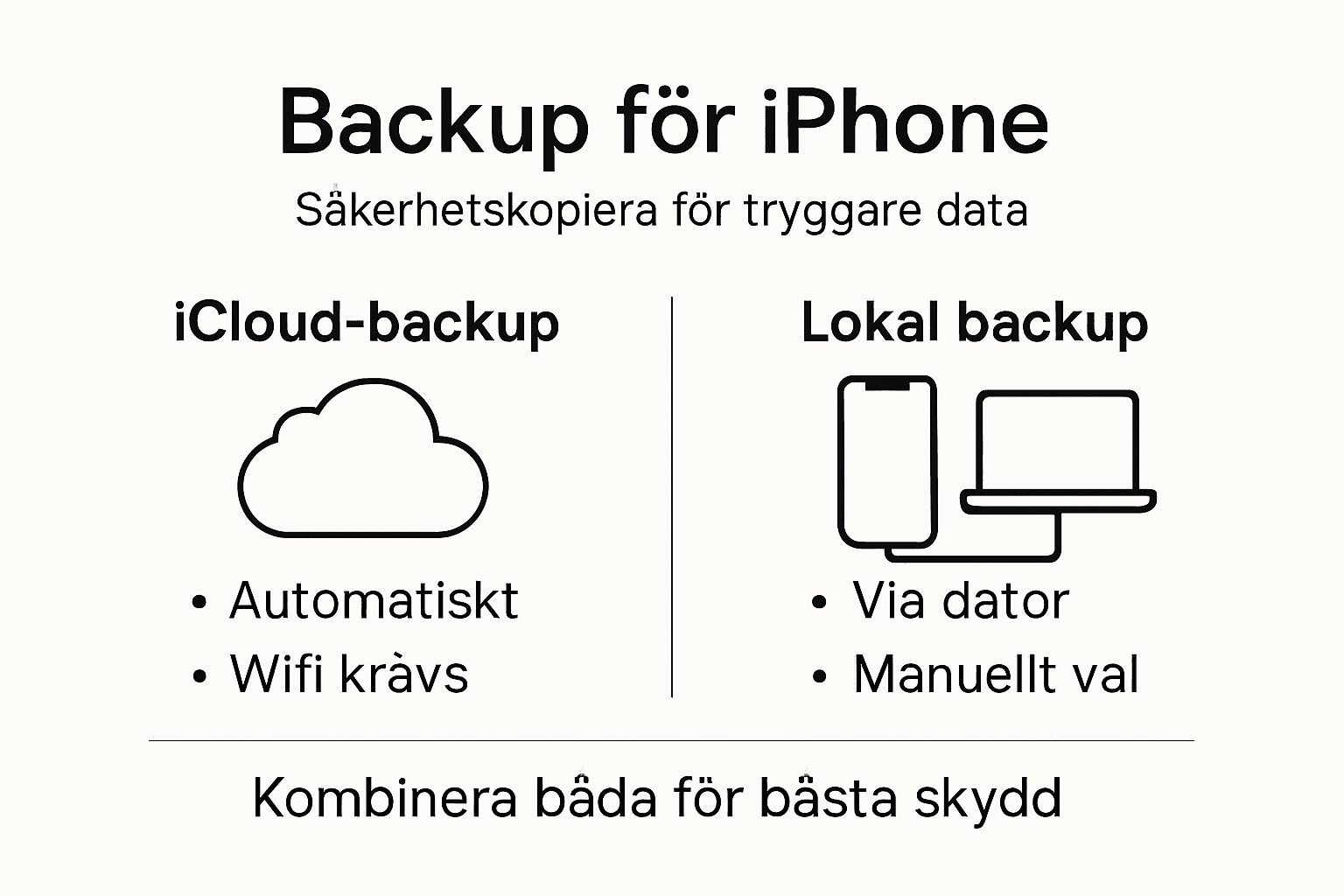 Backup för iPhone

Såkerhetskopiera för tryggare data

iCloud-backup

• Automatiskt
• Wifi kràvs

Lokal backup

• Via dator
• Manuellt val

Kombinera båda för båsta skydd