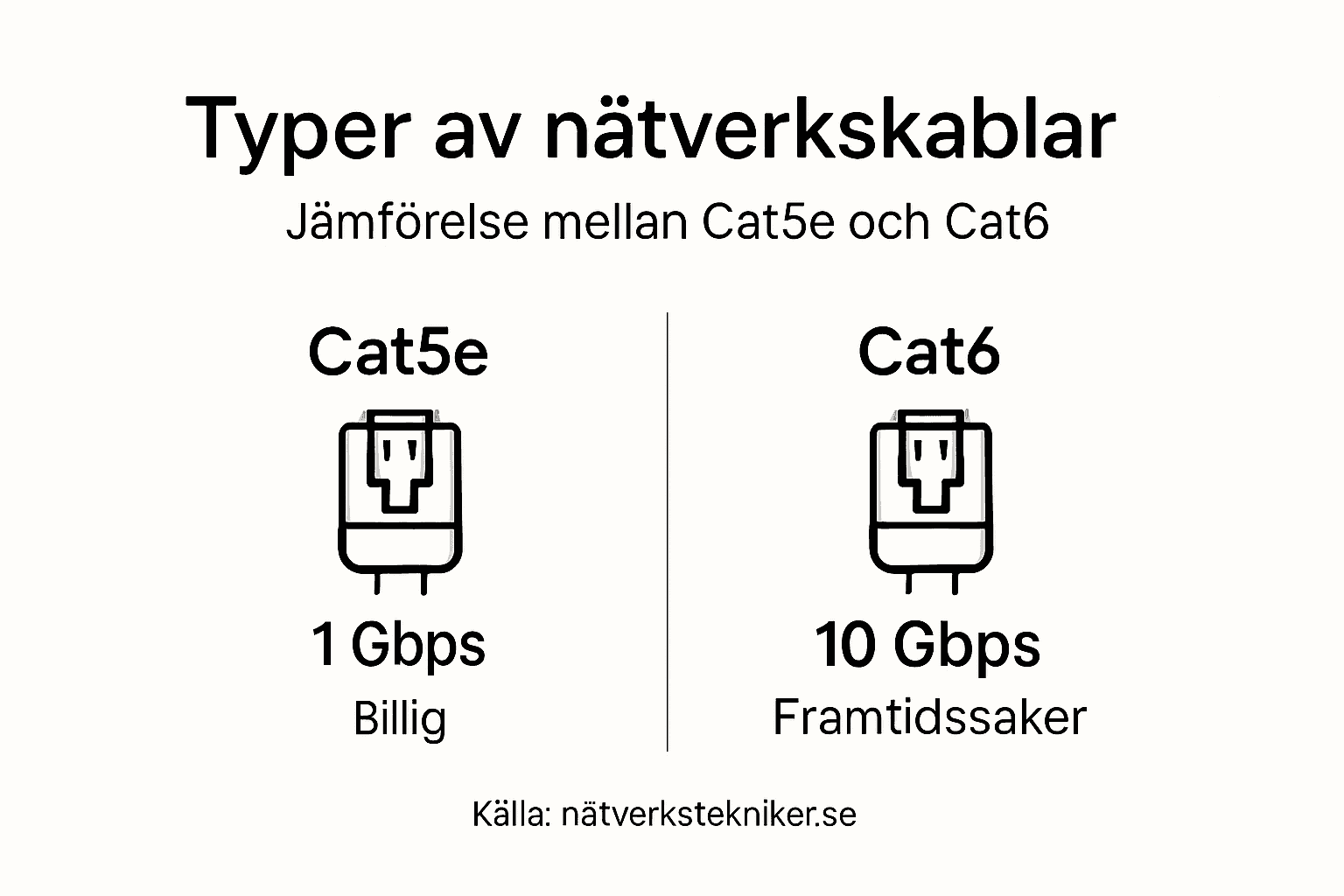 Typer av nätverkskablar

Jämförelse mellan Cat5e och Cat6

Cat5e

1 Gbps

Billig

Cat6

10 Gbps

Framtidssaker

Källa: nätverkstekniker.se