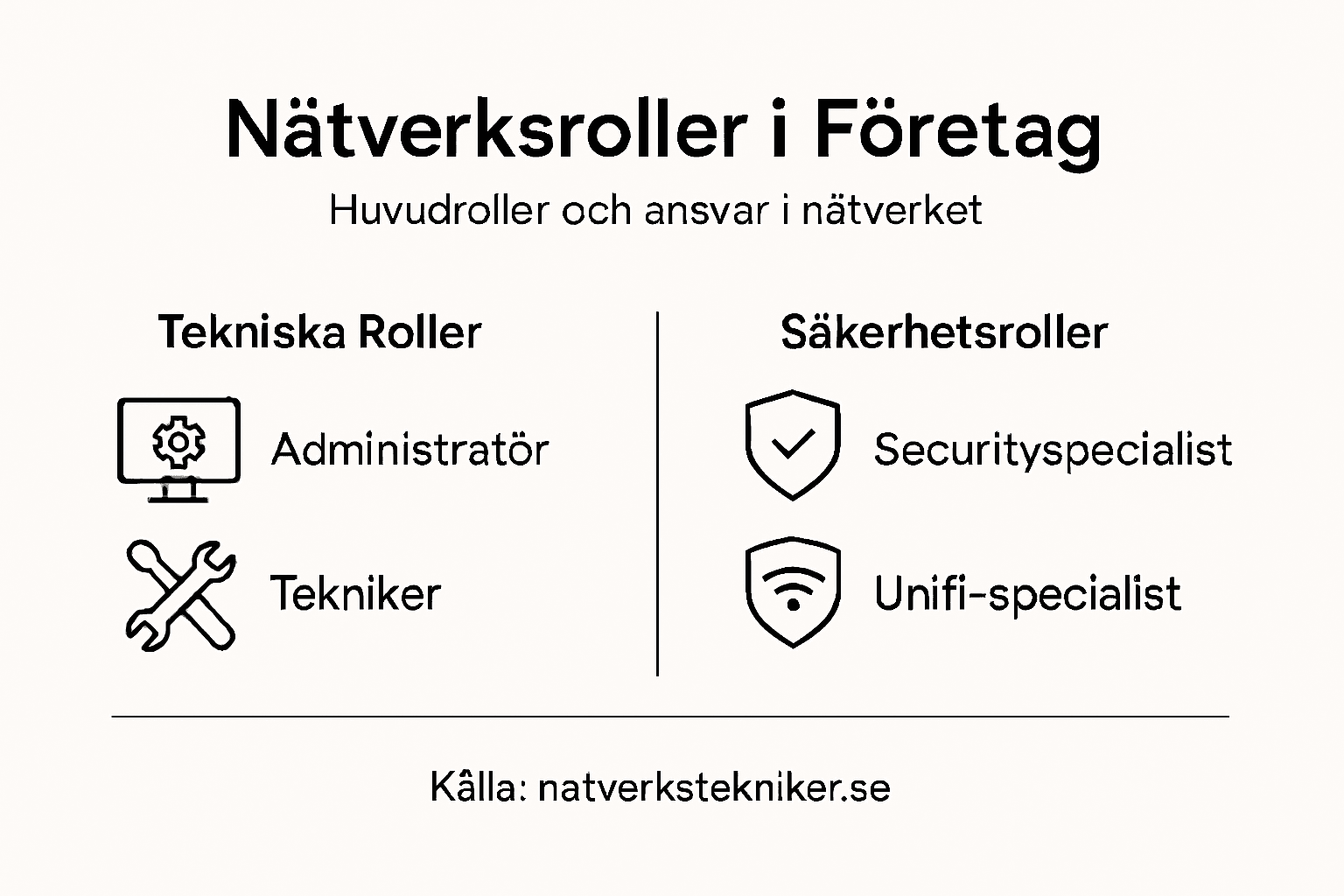 Nätverksroller i Företag

Huvudroller och ansvar i nätverket

Tekniska Roller

Administratör

Tekniker

Säkerhetsroller

Securityspecialist

Unifi-specialist

Kålla: natverkstekniker.se