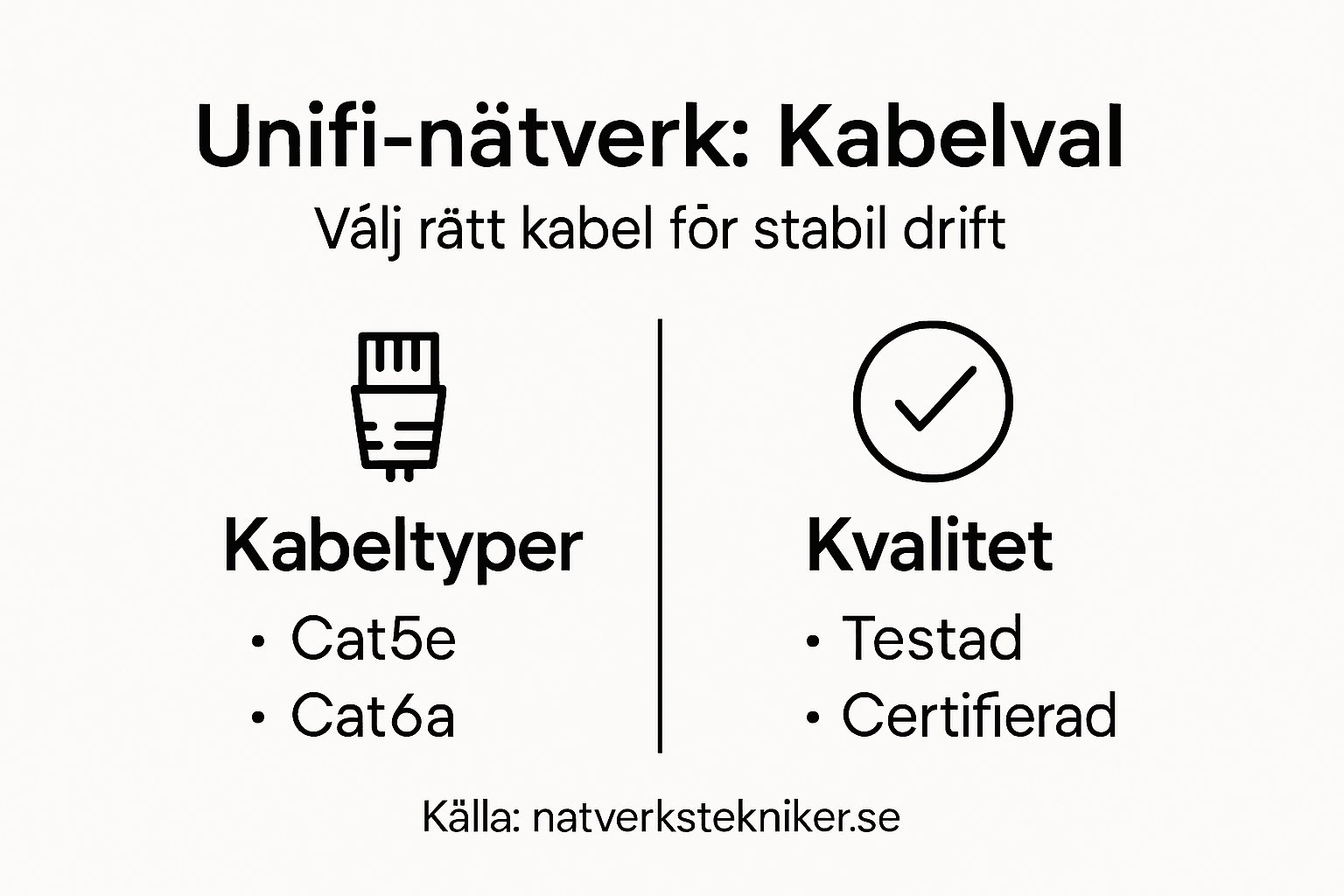 Unifi-nätverk: Kabelval

Válj rätt kabel fōr stabil drift

Kabeltyper

• Cat5e
• Cat6a

Kvalitet

• Testad
• Certifierad

Källa: natverkstekniker.se