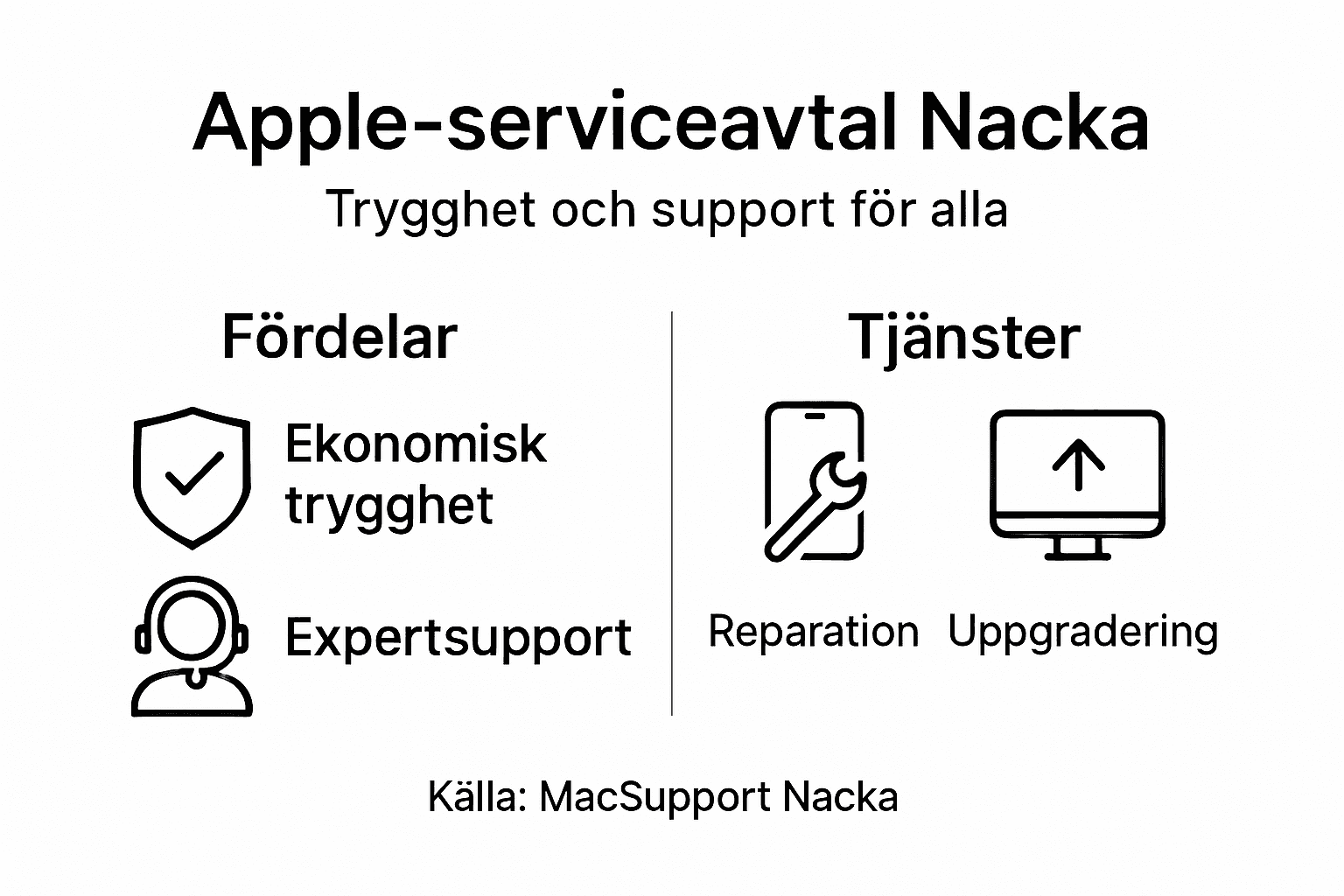 Apple-serviceavtal Nacka

Trygghet och support för alla

Fördelar

Ekonomisk trygghet

Expertsupport

Tjänster

Reparation

Uppgradering

Källa: MacSupport Nacka