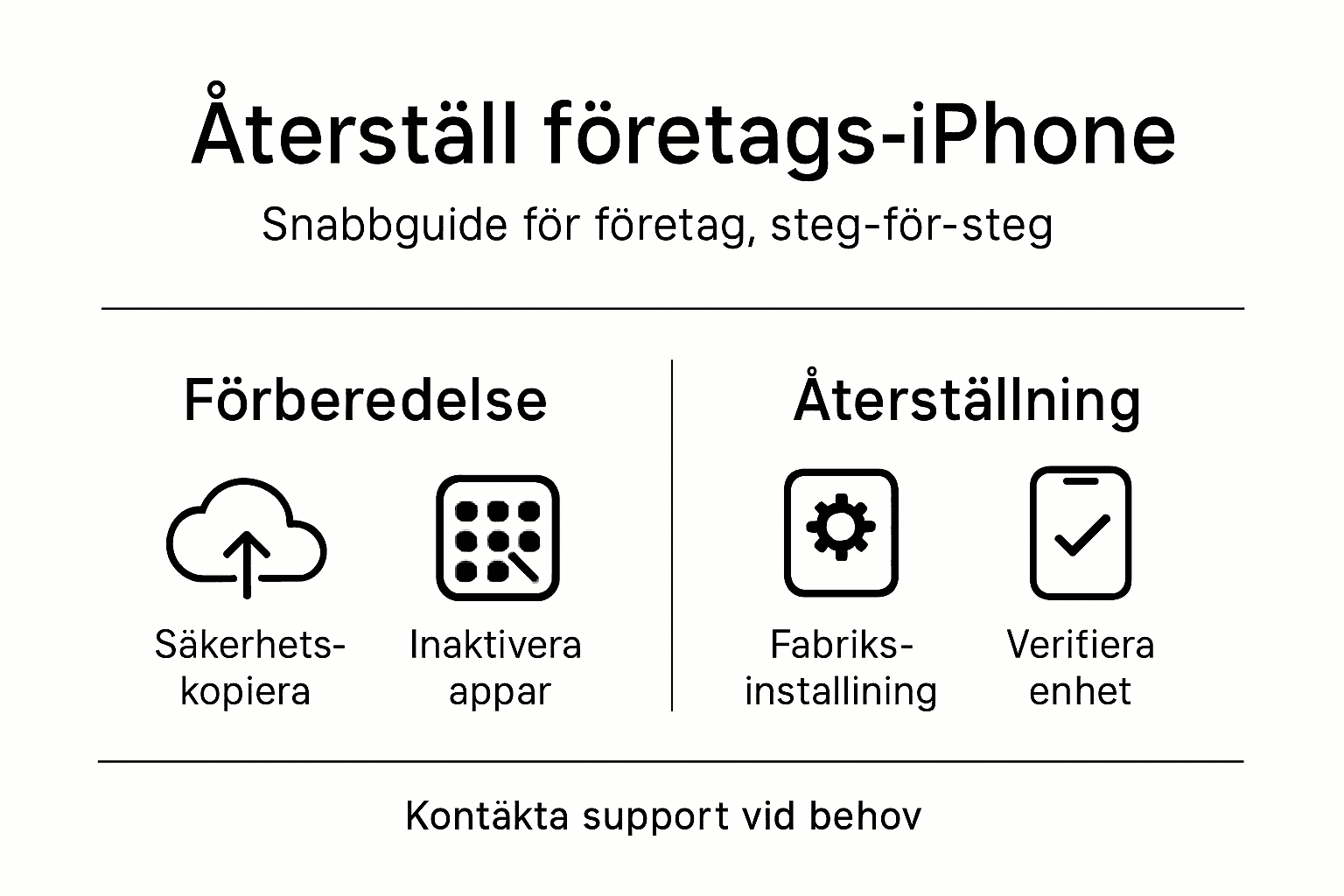 Återställ företags-iPhone

Snabbguide för företag, steg-för-steg

Förberedelse

Säkerhets-kopiera

Inaktivera appar

Återställning

Fabriks-installining

Verifiera enhet

Kontäkta support vid behov