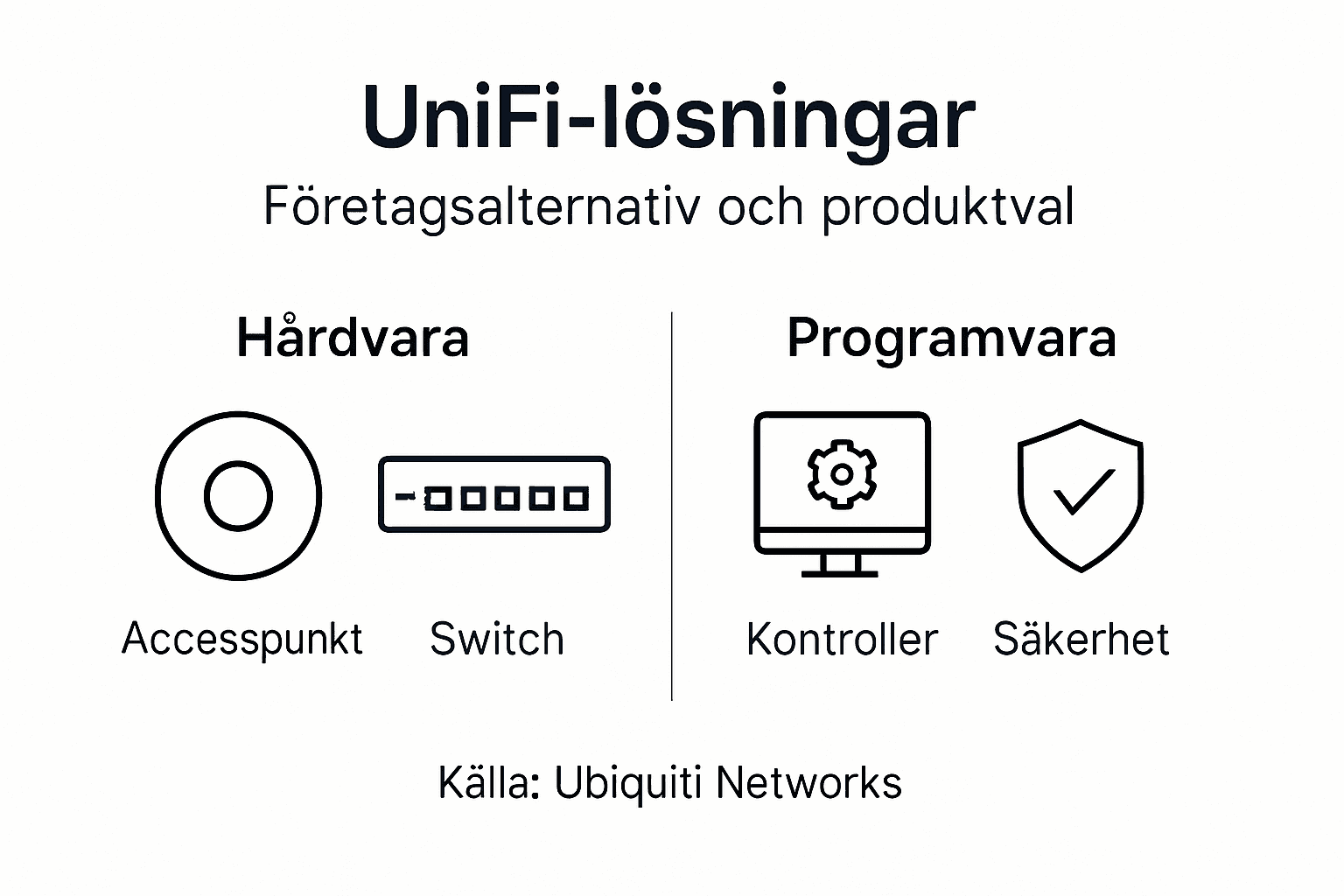 UniFi-lösningar
Företagsalternativ och produktval

Hårdvara

Accesspunkt Switch

Programvara

Kontroller Säkerhet

Källa: Ubiquiti Networks