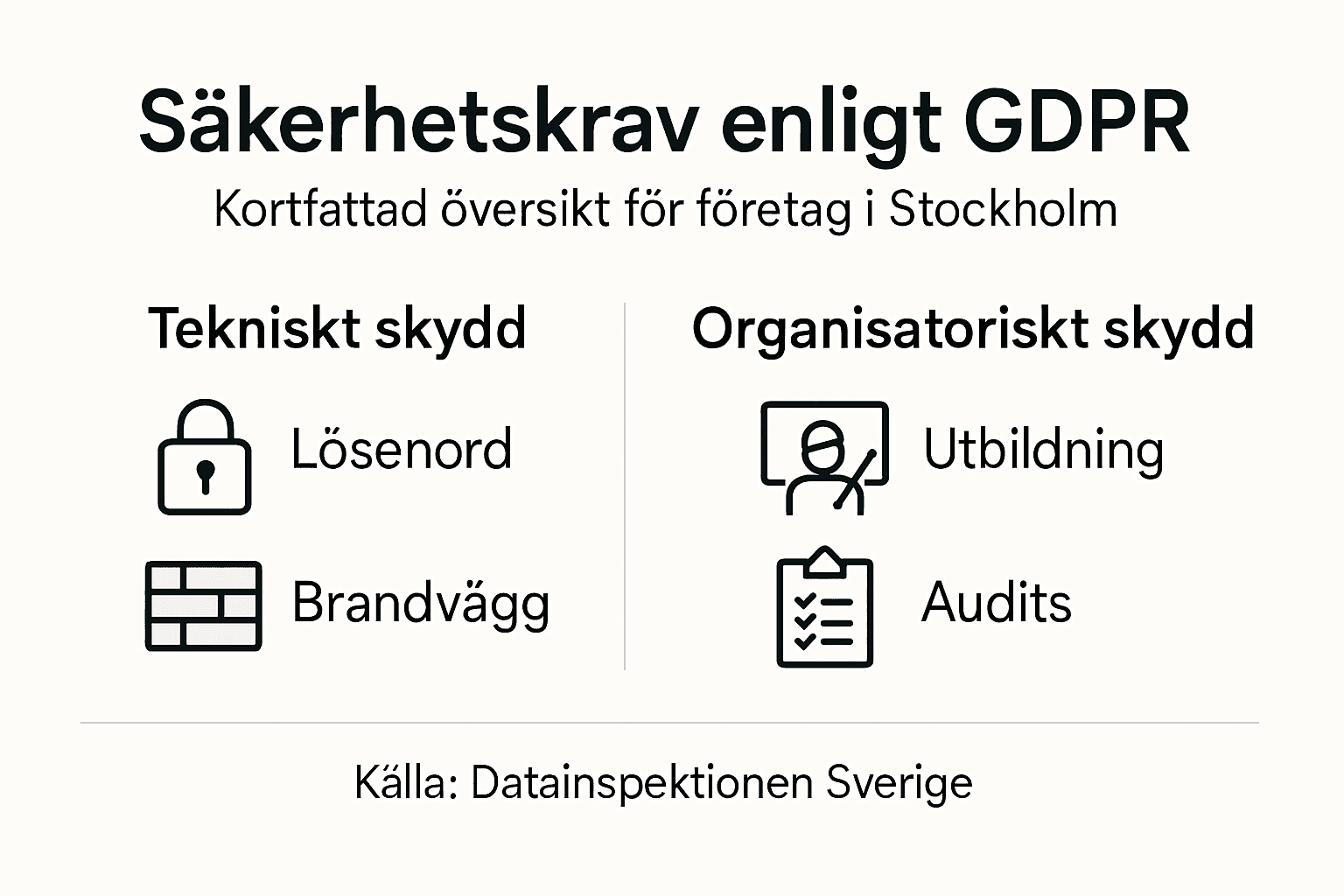 Säkerhetskrav enligt GDPR

Kortfattad översikt för företag i Stockholm

Tekniskt skydd

Lösenord

Brandvägg

Organisatoriskt skydd

Utbildning

Audits

Källa: Datainspektionen Sverige