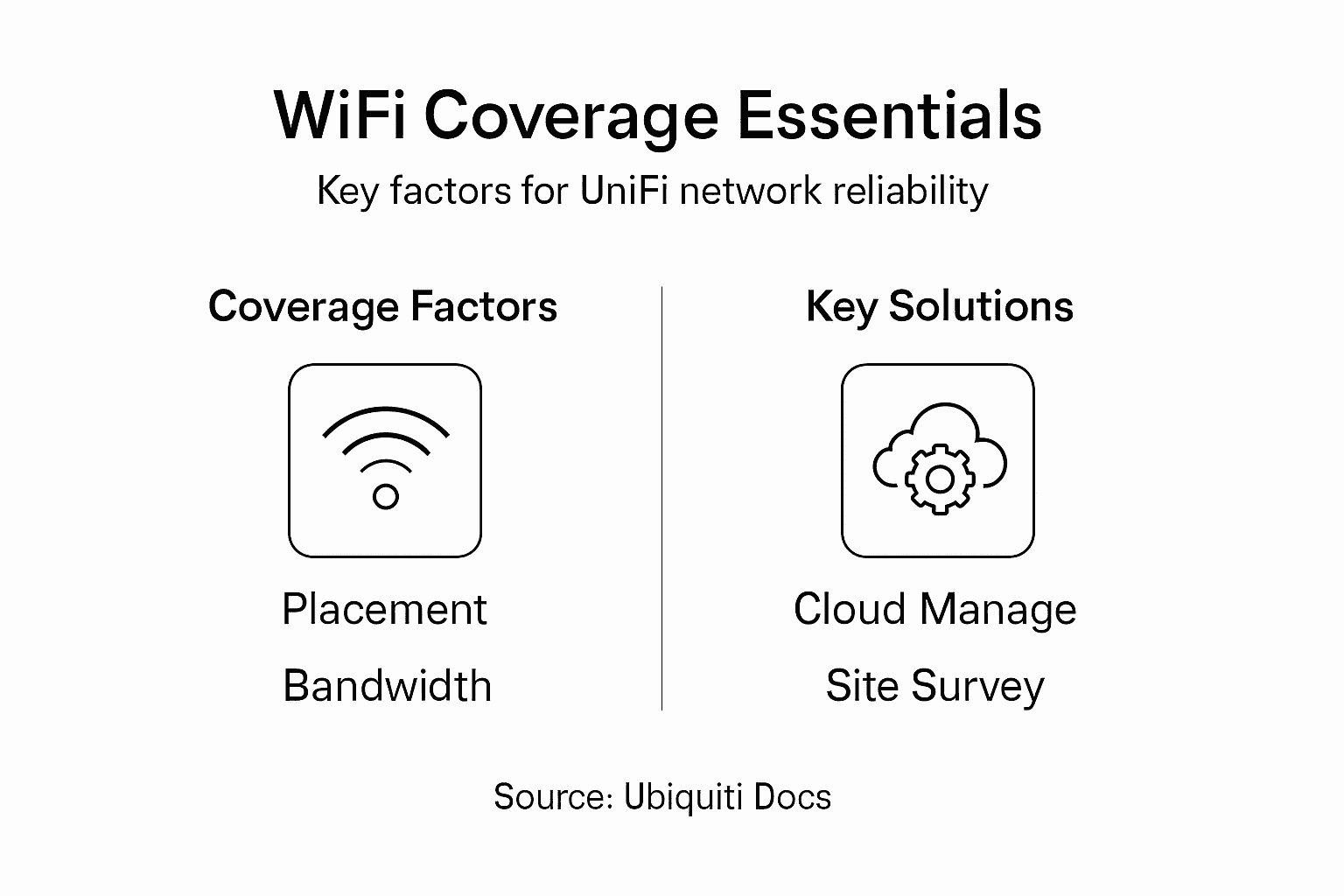 WiFi Coverage Essentials

Key factors for UniFi network reliability

Coverage Factors

Placement

Bandwidth

Key Solutions

Cloud Manage

Site Survey

Source: Ubiquiti Docs