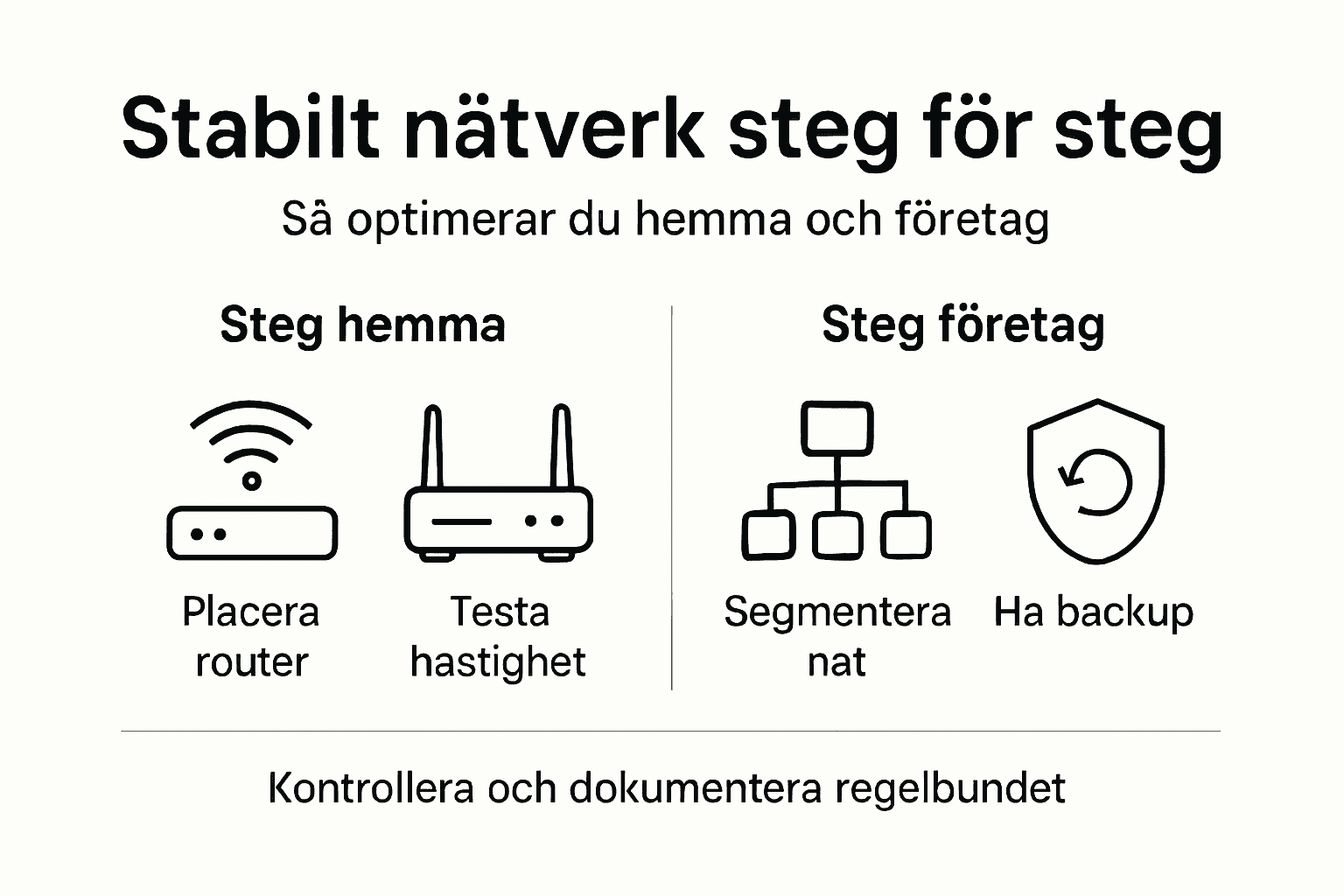 Stabilt nätverk steg för steg

Så optimerar du hemma och företag

Steg hemma

Placera router

Testa hastighet

Steg företag

Segmentera nat

Ha backup

Kontrollera och dokumentera regelbundet