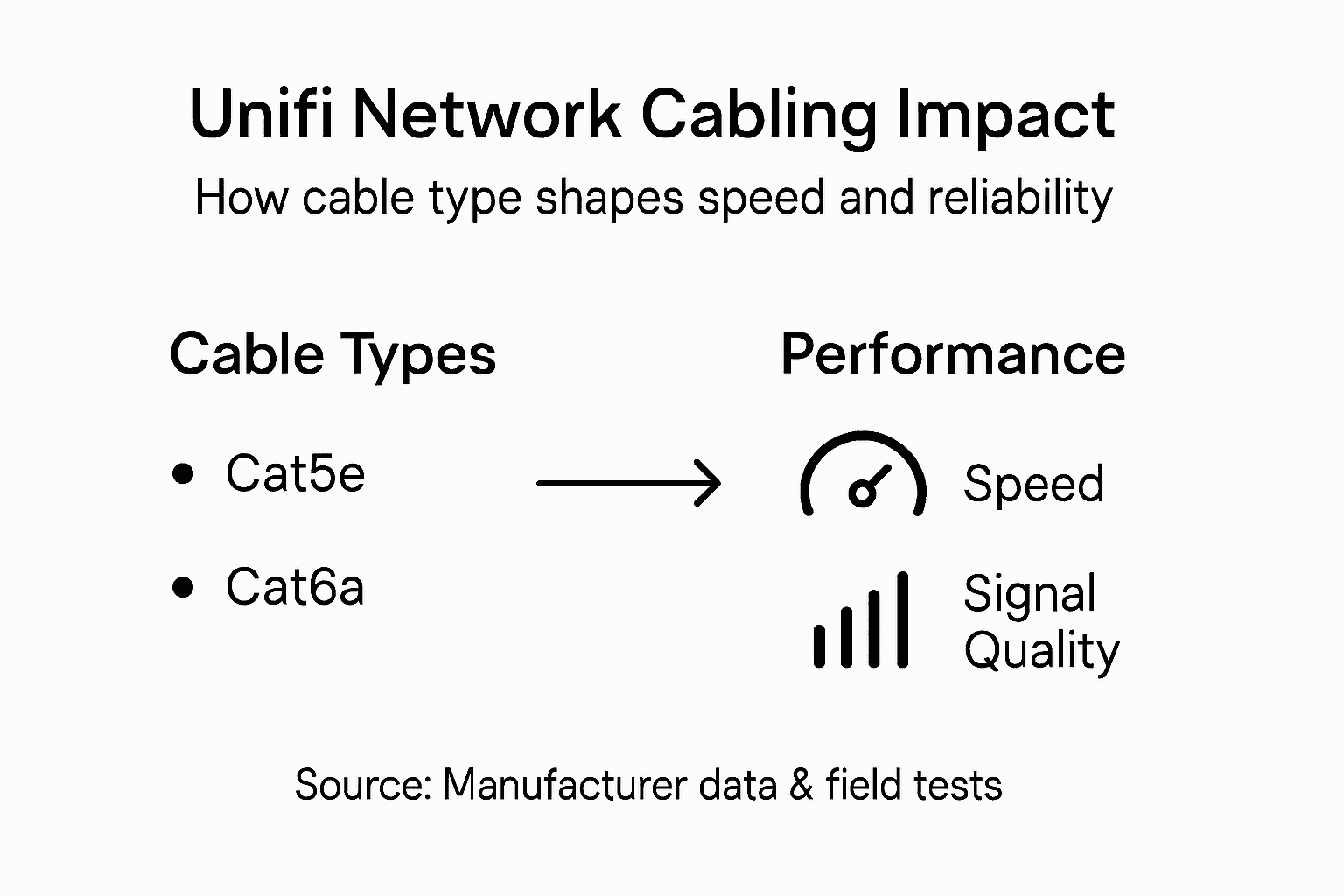 Unifi Network Cabling Impact

How cable type shapes speed and reliability

Cable Types

• Cat5e

• Cat6a

Performance

Speed

Signal Quality

Source: Manufacturer data & field tests