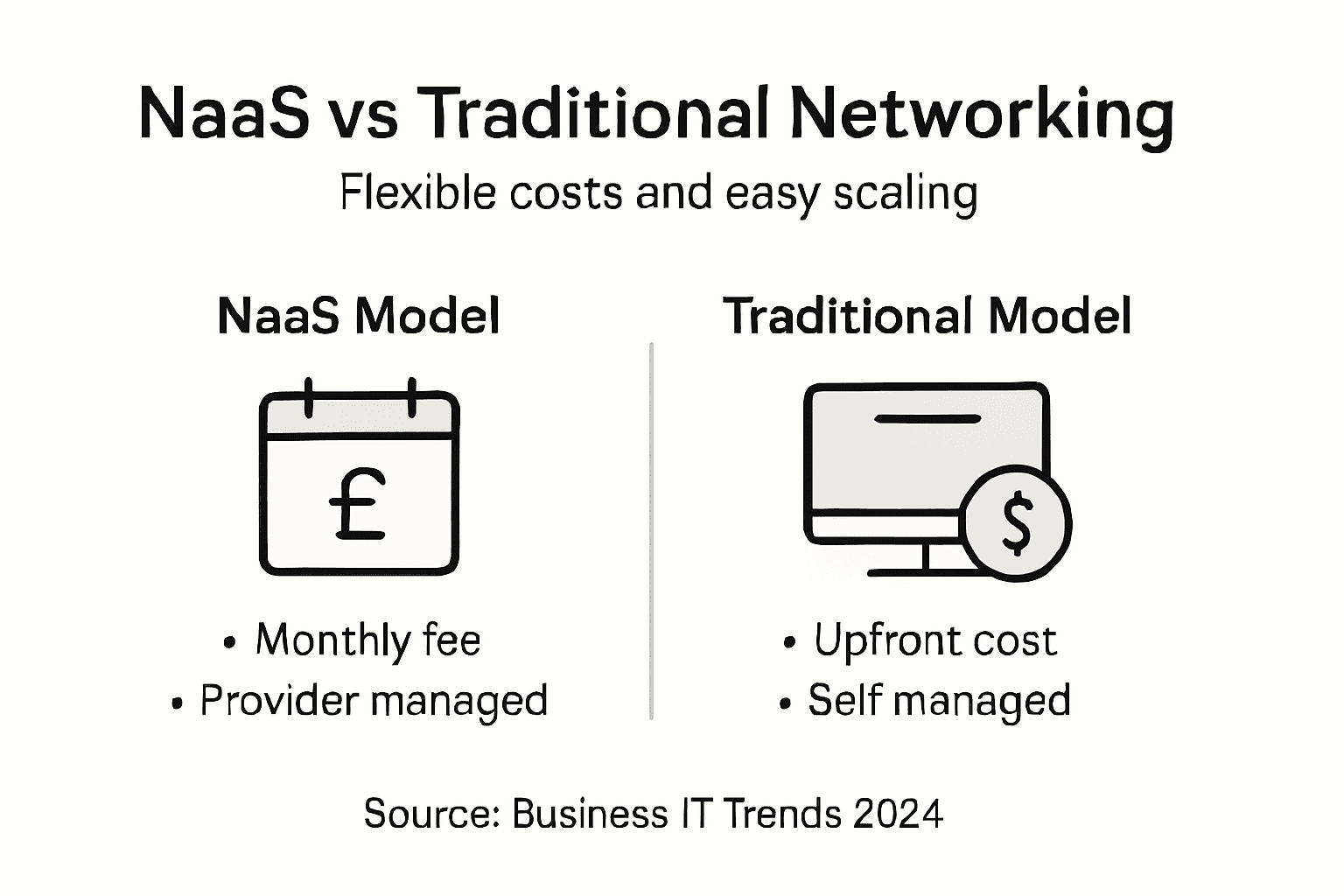 NaaS vs Traditional Networking

Flexible costs and easy scaling

NaaS Model

£

• Monthly fee
• Provider managed

Traditional Model

$

• Upfront cost
• Self managed

Source: Business IT Trends 2024