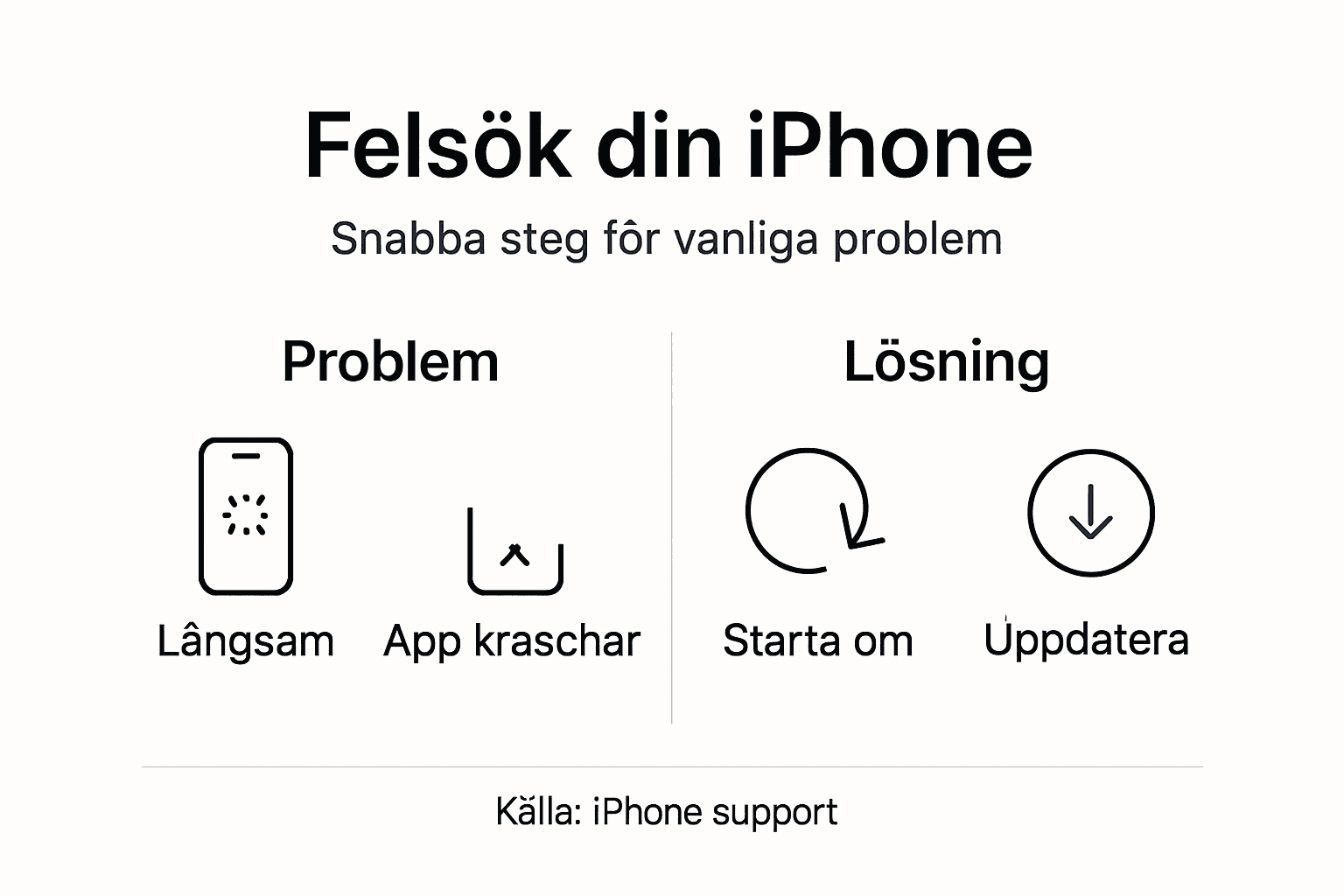 Felsök din iPhone

Snabba steg fôr vanliga problem

Problem

Lângsam

App kraschar

Lösning

Starta om

Uppdatera

Källa: iPhone support