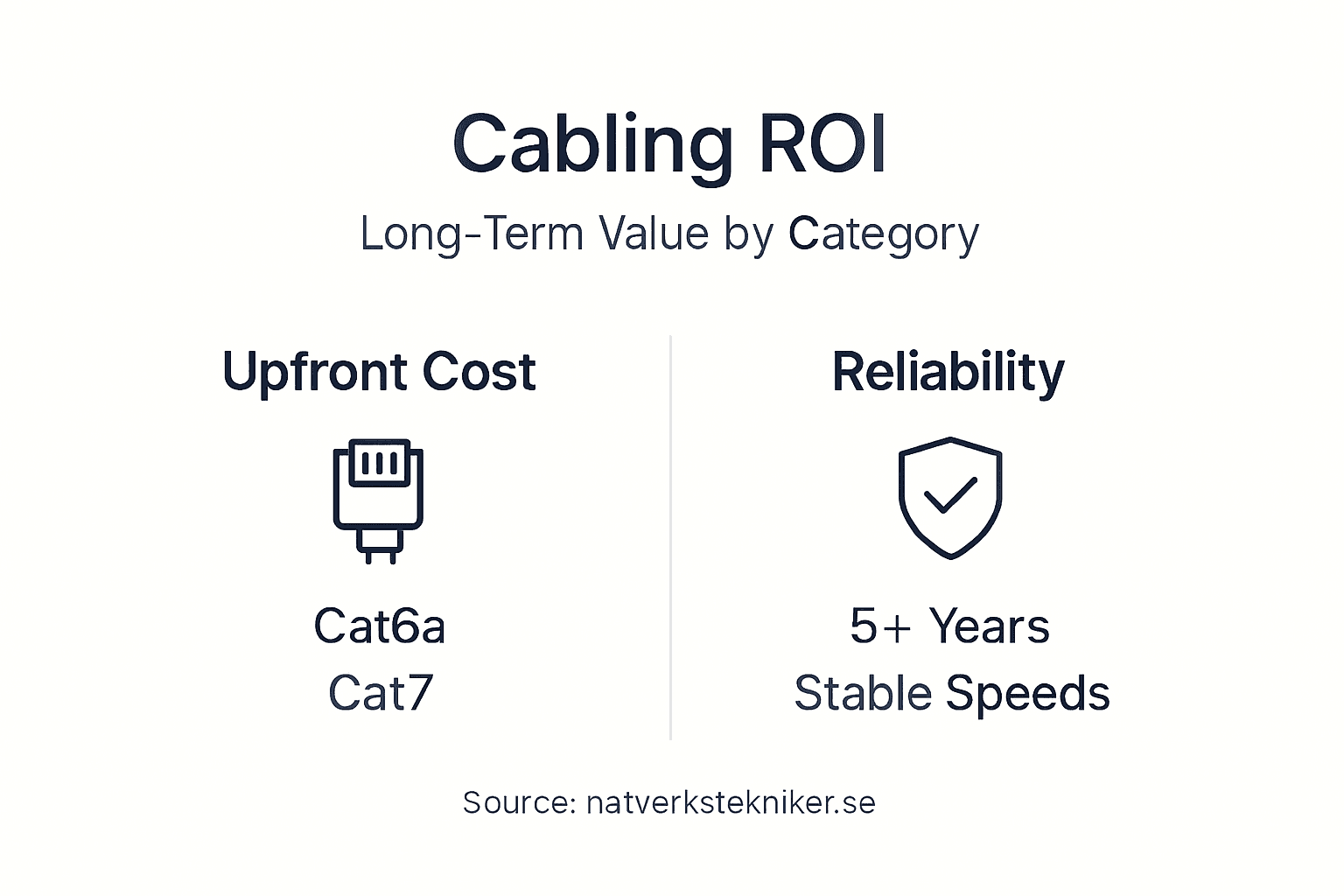 Cabling ROI

Long-Term Value by Category

Upfront Cost

Cat6a
Cat7

Reliability

5+ Years
Stable Speeds

Source: natverkstekniker.se