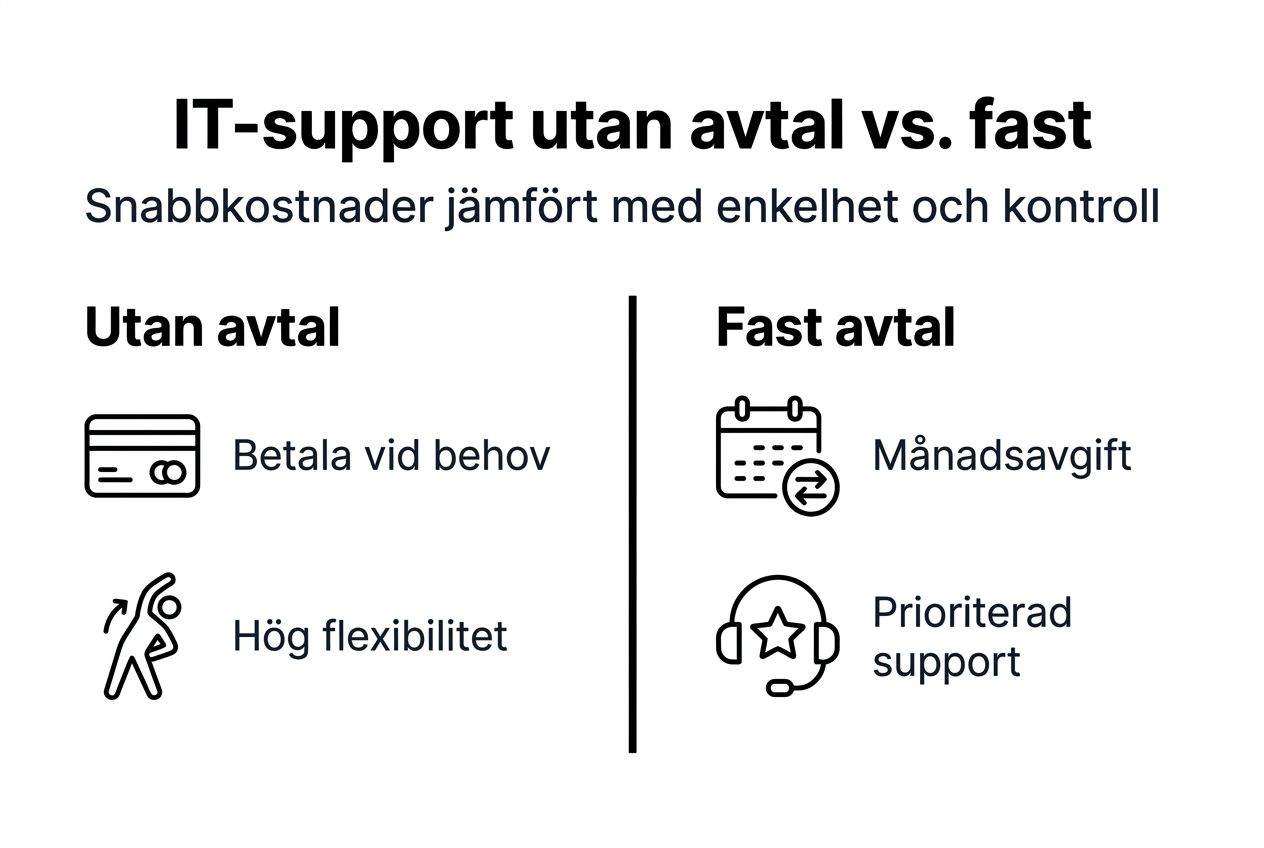 IT-support utan avtal vs. fast

Snabbkostnader jämfört med enkelhet och kontroll

Utan avtal

Betala vid behov

Hög flexibilitet

Fast avtal

Månadsavgift

Prioriterad support