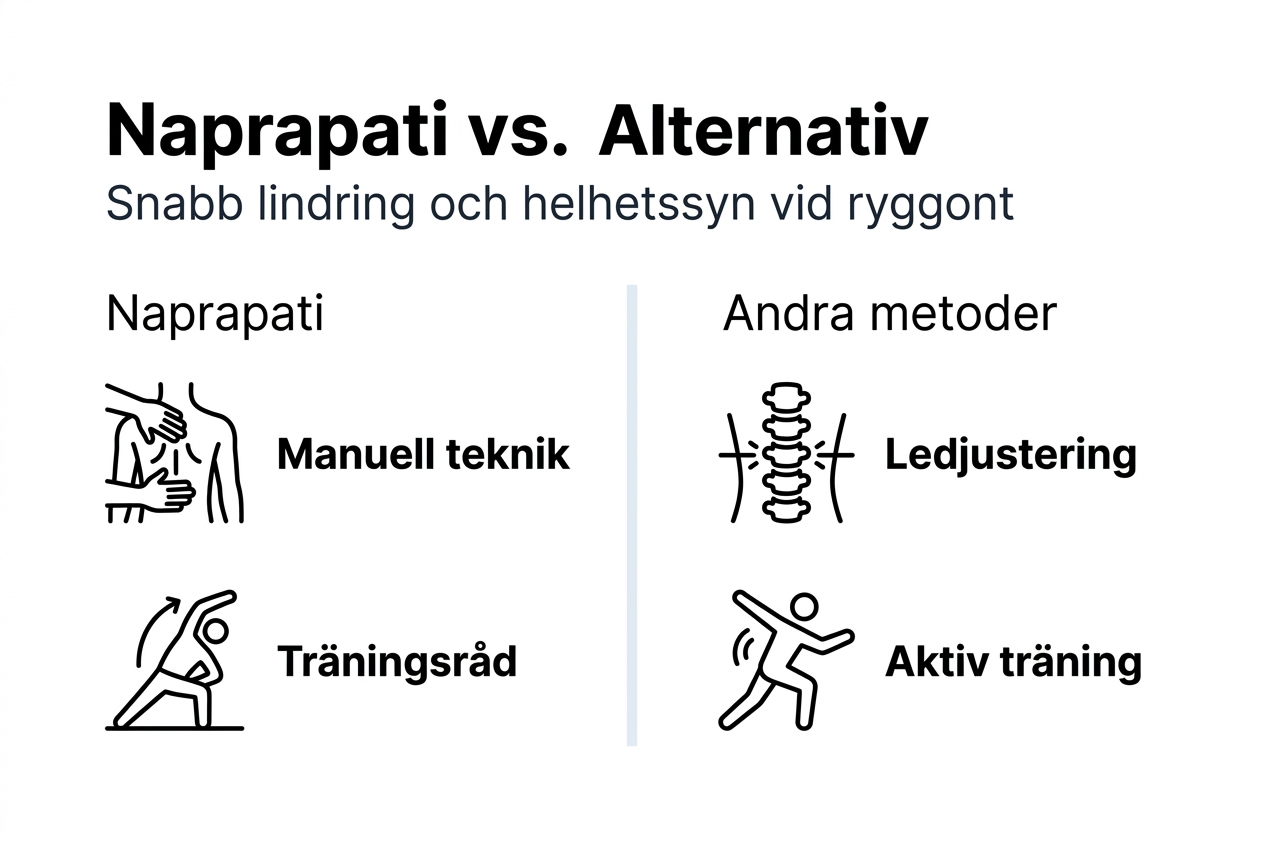 Naprapati vs. Alternativ
Snabb lindring och helhetssyn vid ryggont

Naprapati

Manuell teknik

Träningsråd

Andra metoder

Ledjustering

Aktiv träning