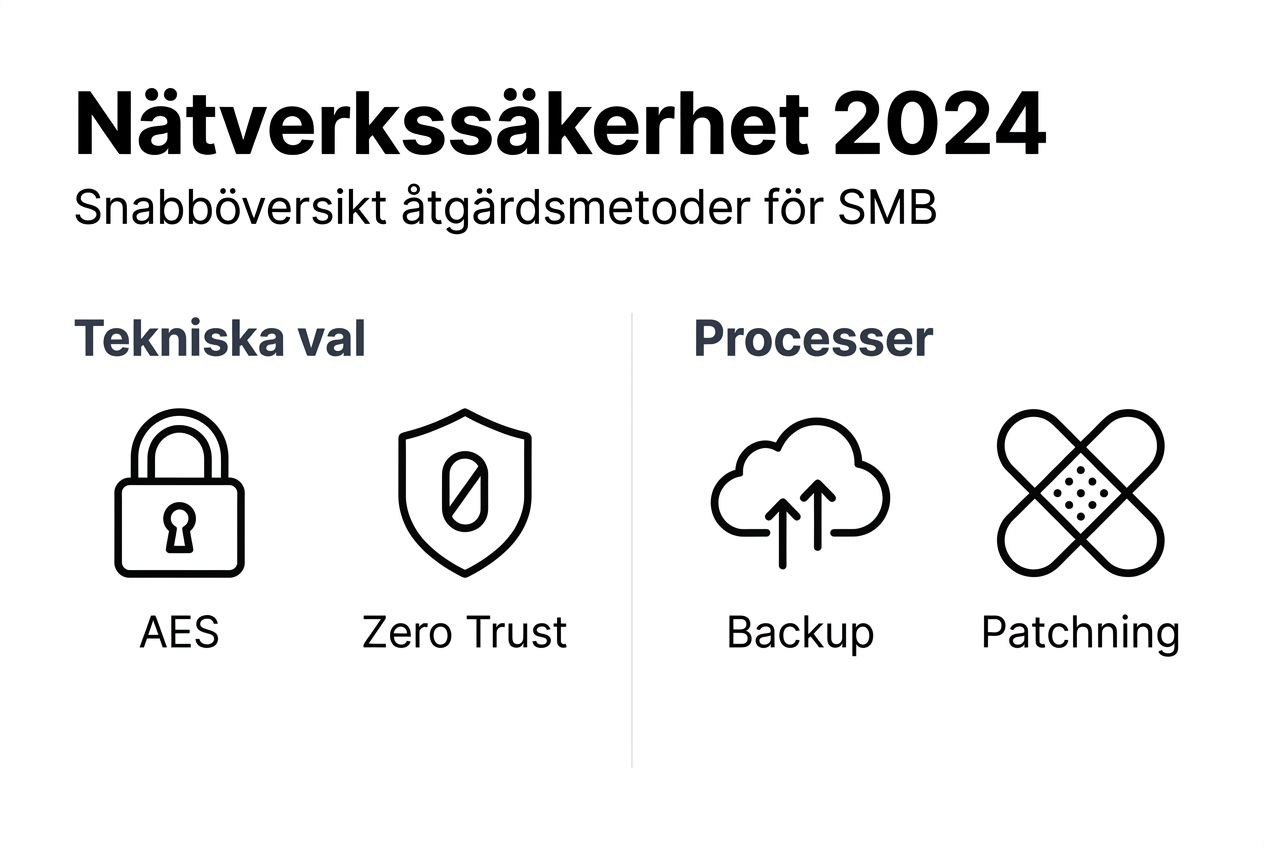 Nätverkssäkerhet 2024

Snabböversikt åtgärdsmetoder för SMB

Tekniska val

AES

Zero Trust

Processer

Backup

Patchning