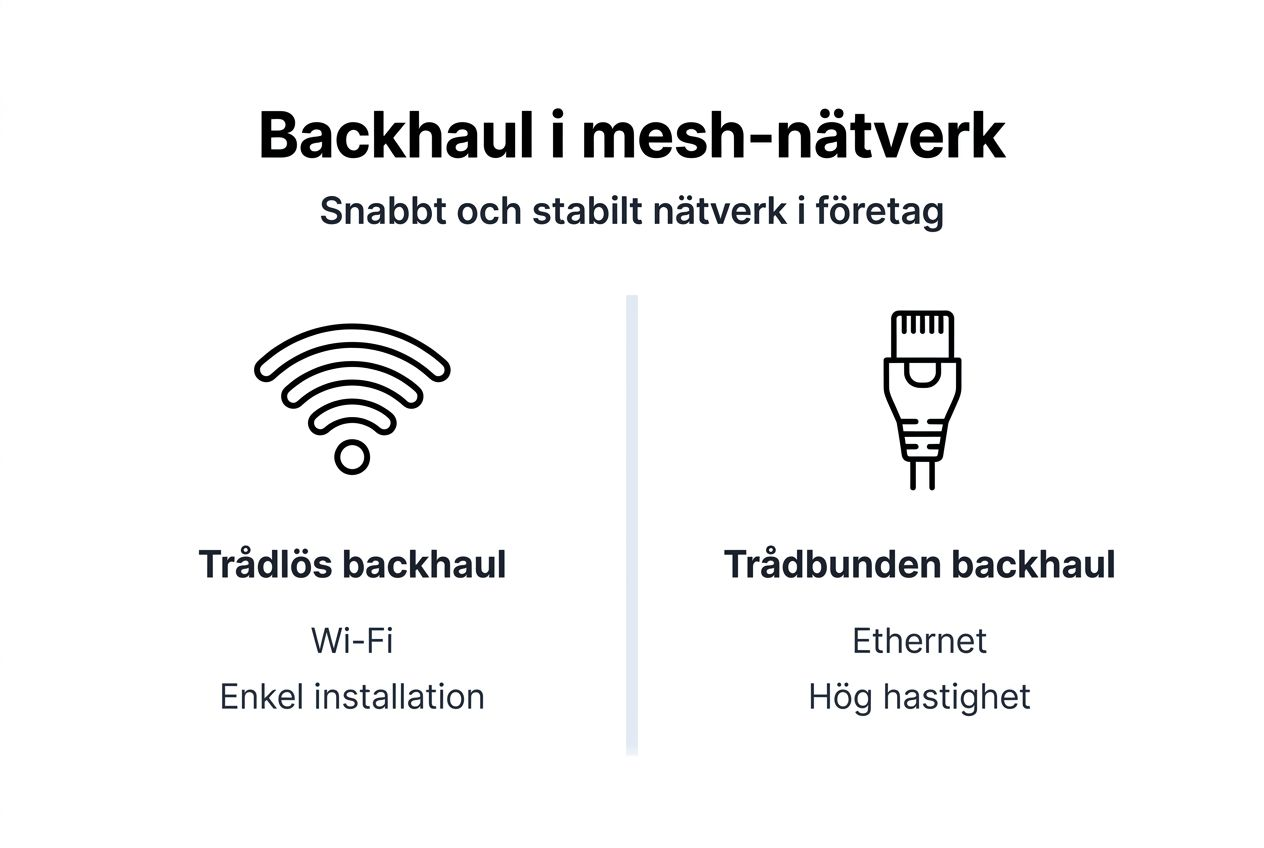 Backhaul i mesh-nätverk

Snabbt och stabilt nätverk i företag

Trådlös backhaul

Wi-Fi

Enkel installation

Trådbunden backhaul

Ethernet

Hög hastighet