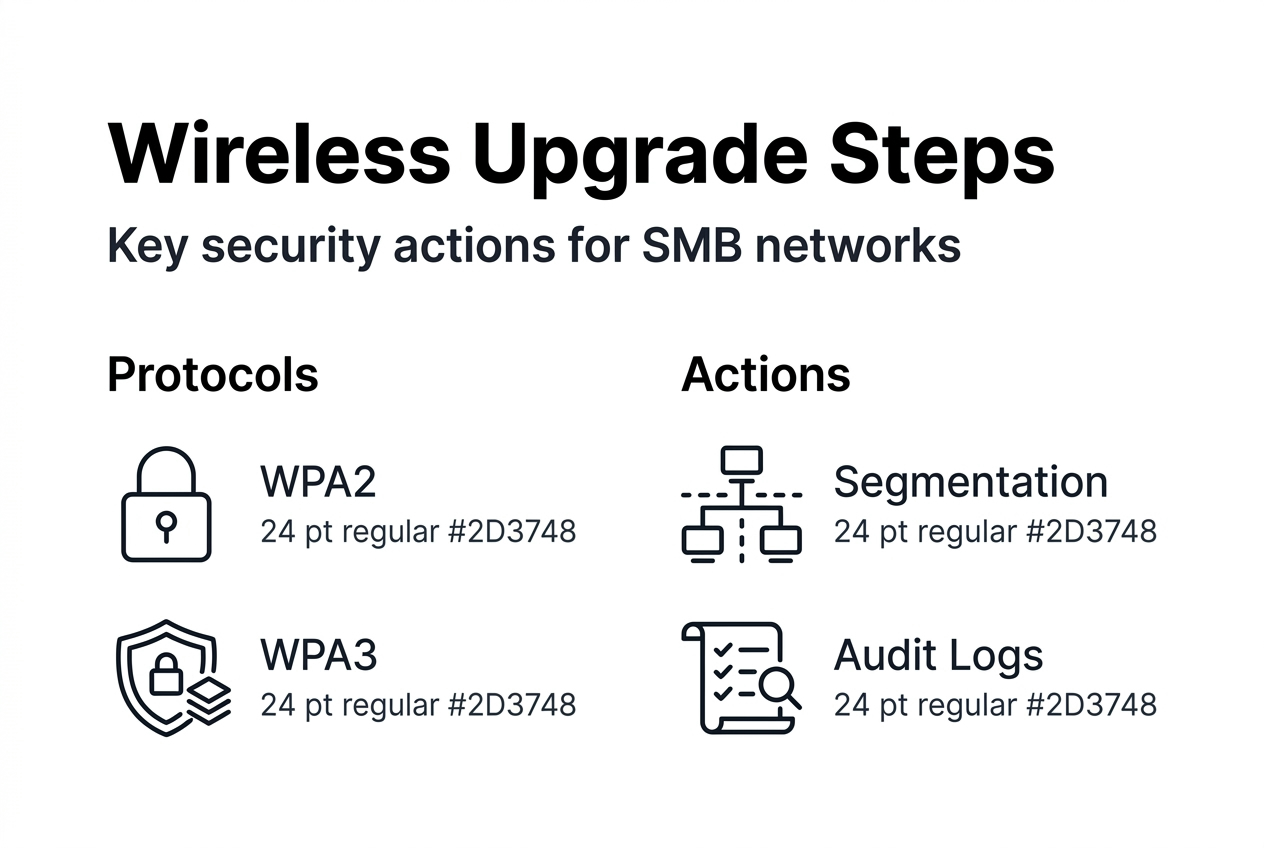 Wireless Upgrade Steps

Key security actions for SMB networks

Protocols

WPA2
24 pt regular #2D3748

WPA3
24 pt regular #2D3748

Actions

Segmentation
24 pt regular #2D3748

Audit Logs
24 pt regular #2D3748