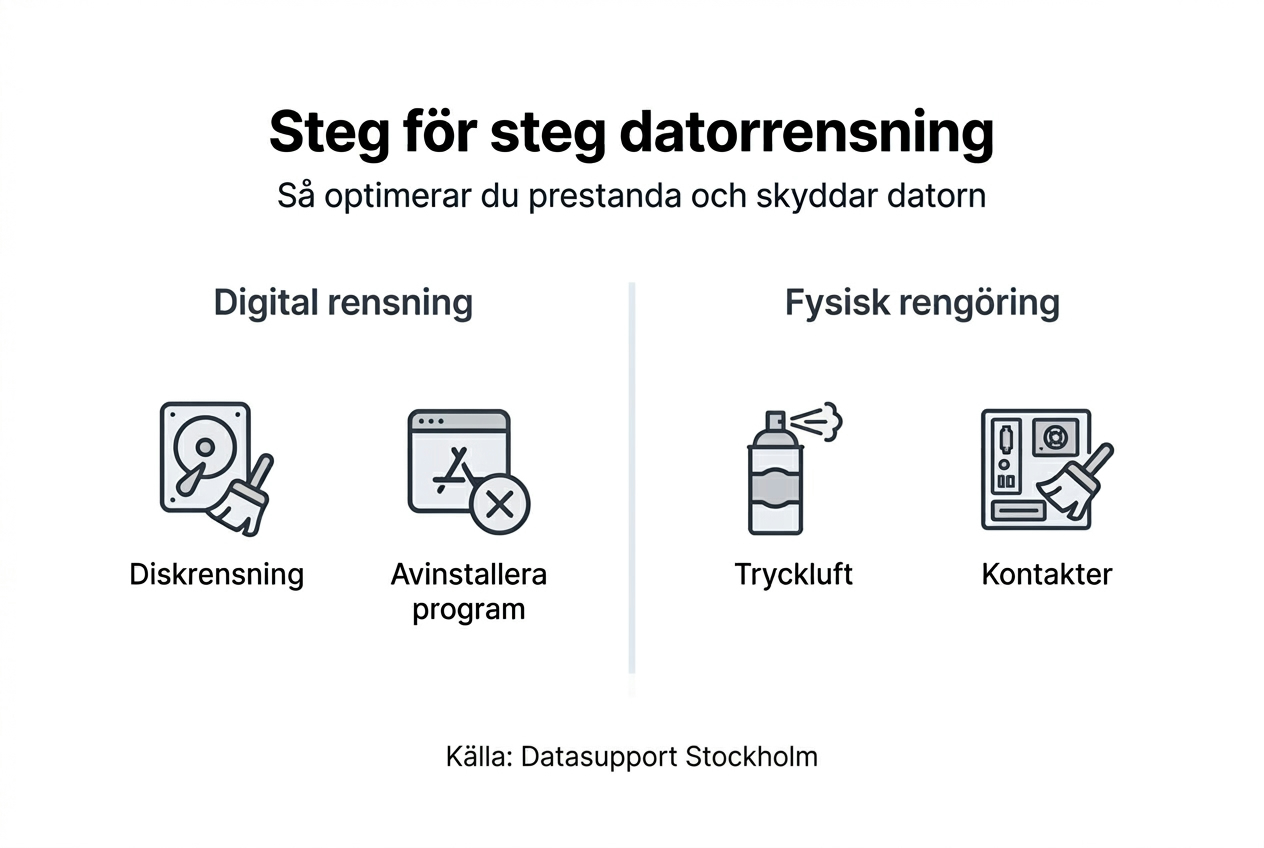 Steg för steg datorrensning

Så optimerar du prestanda och skyddar datorn

Digital rensning

Diskrensning

Avinstallera program

Fysisk rengöring

Tryckluft

Kontakter

Källa: Datasupport Stockholm