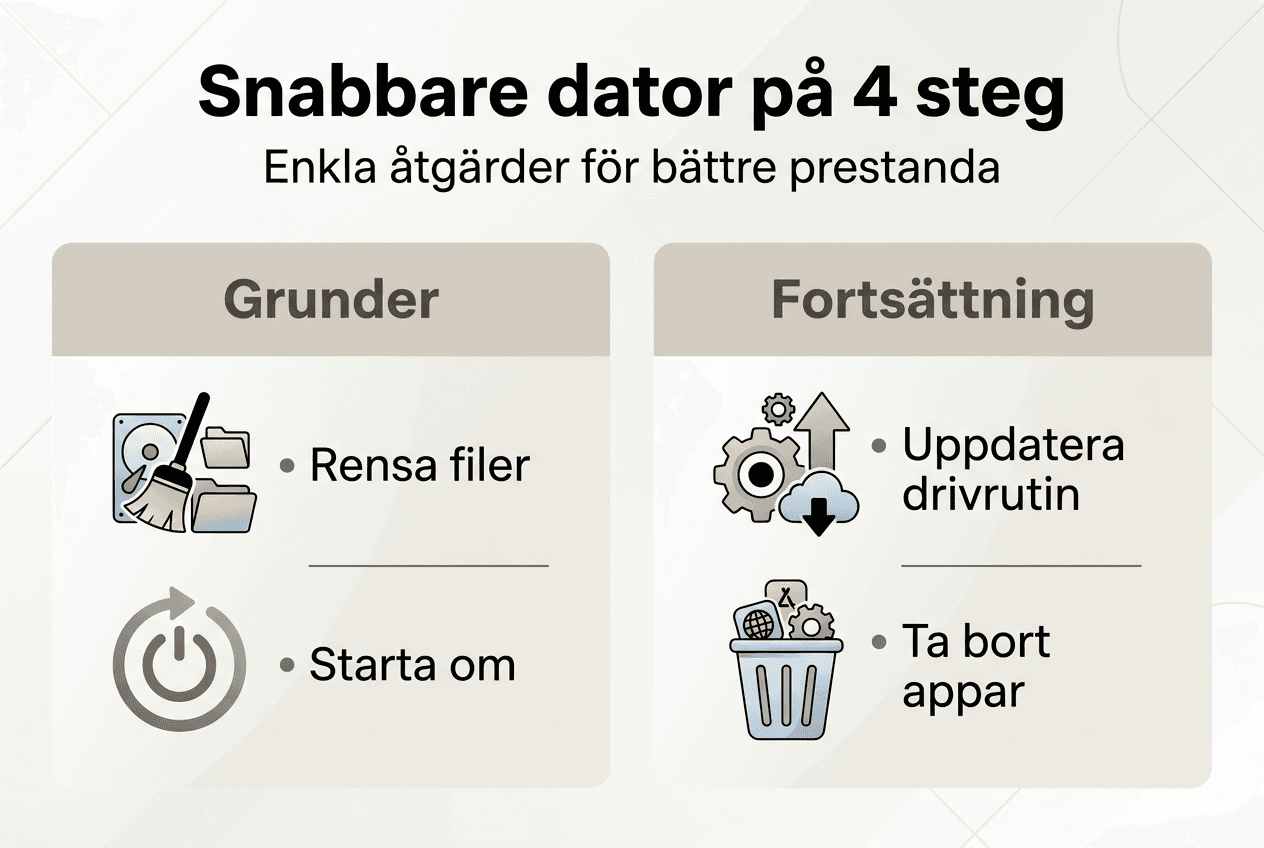 Snabbare dator på 4 steg
Enkla åtgärder för bättre prestanda

Grunder

• Rensa filer

• Starta om

Fortsättning

• Uppdatera drivrutin

• Ta bort appar