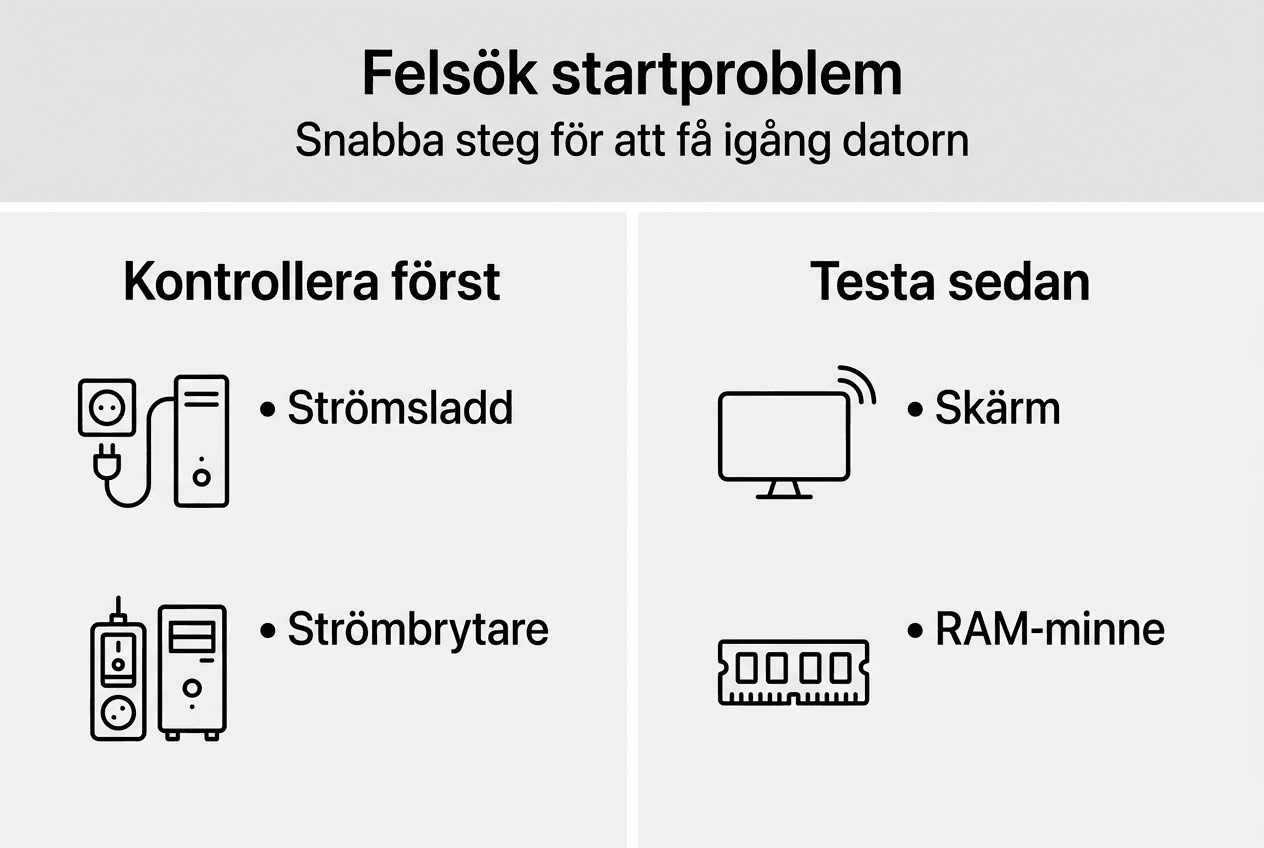 Felsök startproblem

Snabba steg för att få igång datorn

Kontrollera först

• Strömsladd

• Strömbrytare

Testa sedan

• Skärm

• RAM-minne