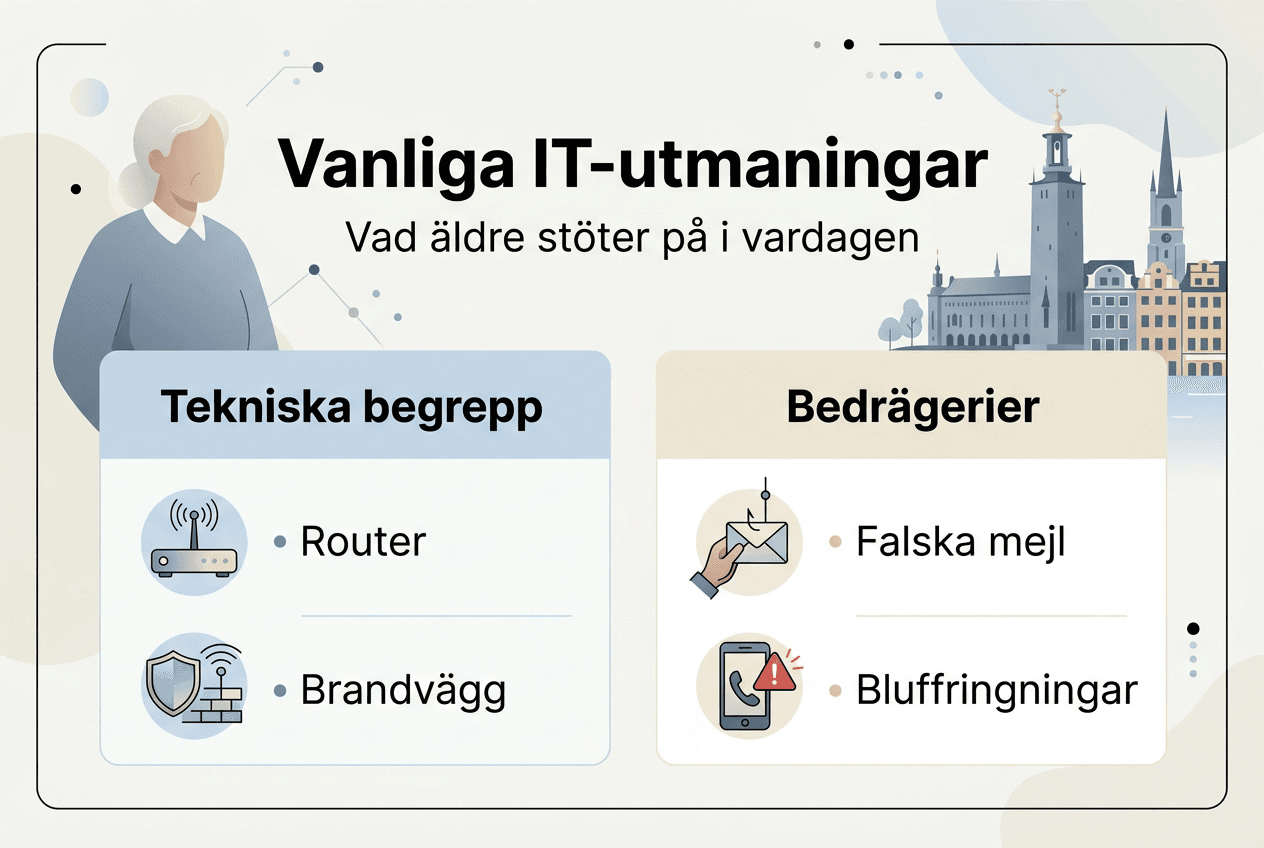 Vanliga IT-utmaningar

Vad äldre stöter på i vardagen

Tekniska begrepp

• Router

• Brandvägg

Bedrägerier

• Falska mejl

• Bluffringningar